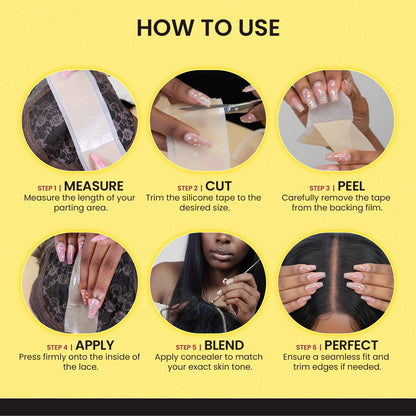 HOW TO USE

STEP 1 | MEASURE
Measure the length of your parting area.

STEP 2 | CUT
Trim the silicone tape to the desired size.

STEP 3 | PEEL
Carefully remove the tape from the backing film.

STEP 4 | APPLY
Press firmly onto the inside of the lace.

STEP 5 | BLEND
Apply concealer to match your exact skin tone.

STEP 6 | PERFECT
Ensure a seamless fit and trim edges if needed.