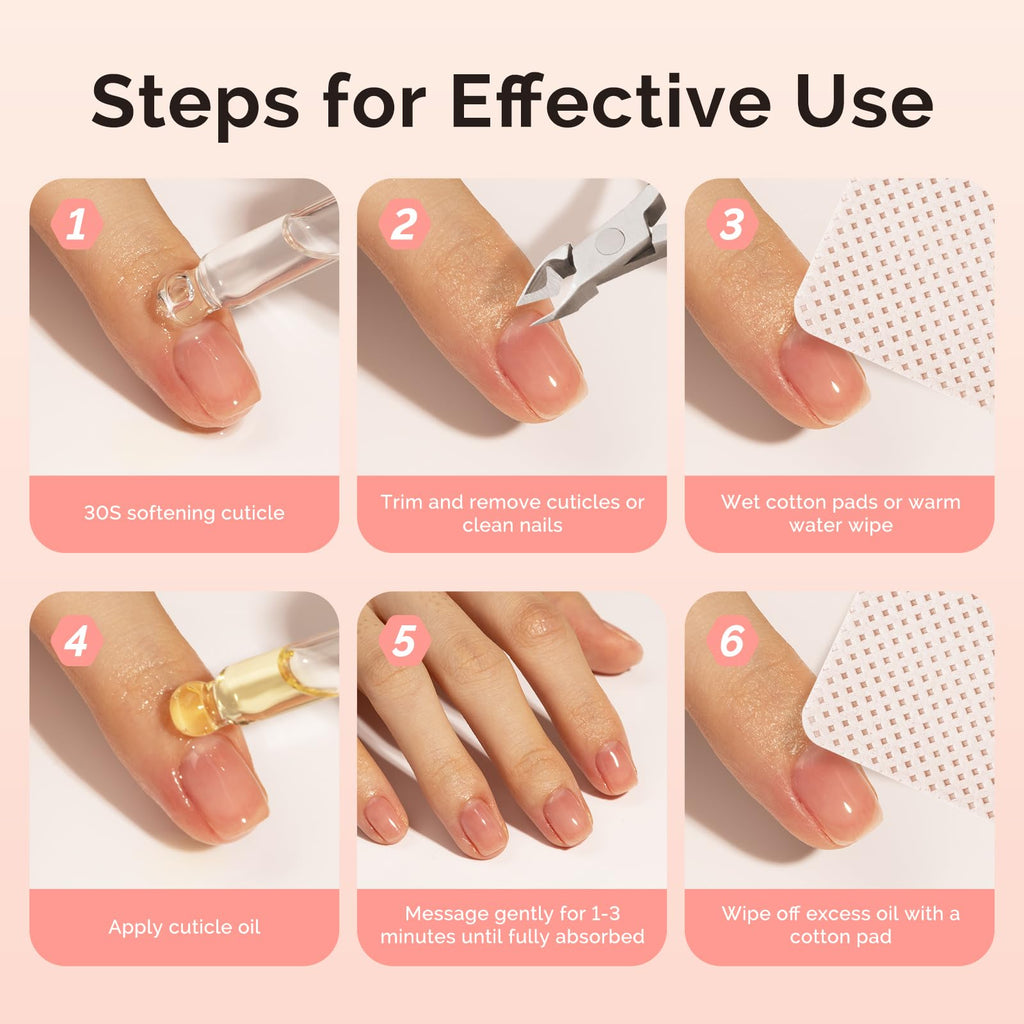 Steps for Effective Use

1

30S softening cuticle

2

Trim and remove cuticles or clean nails

3

Wet cotton pads or warm water wipe

4

Apply cuticle oil

5

Message gently for 1-3 minutes until fully absorbed

6

Wipe off excess oil with a cotton pad