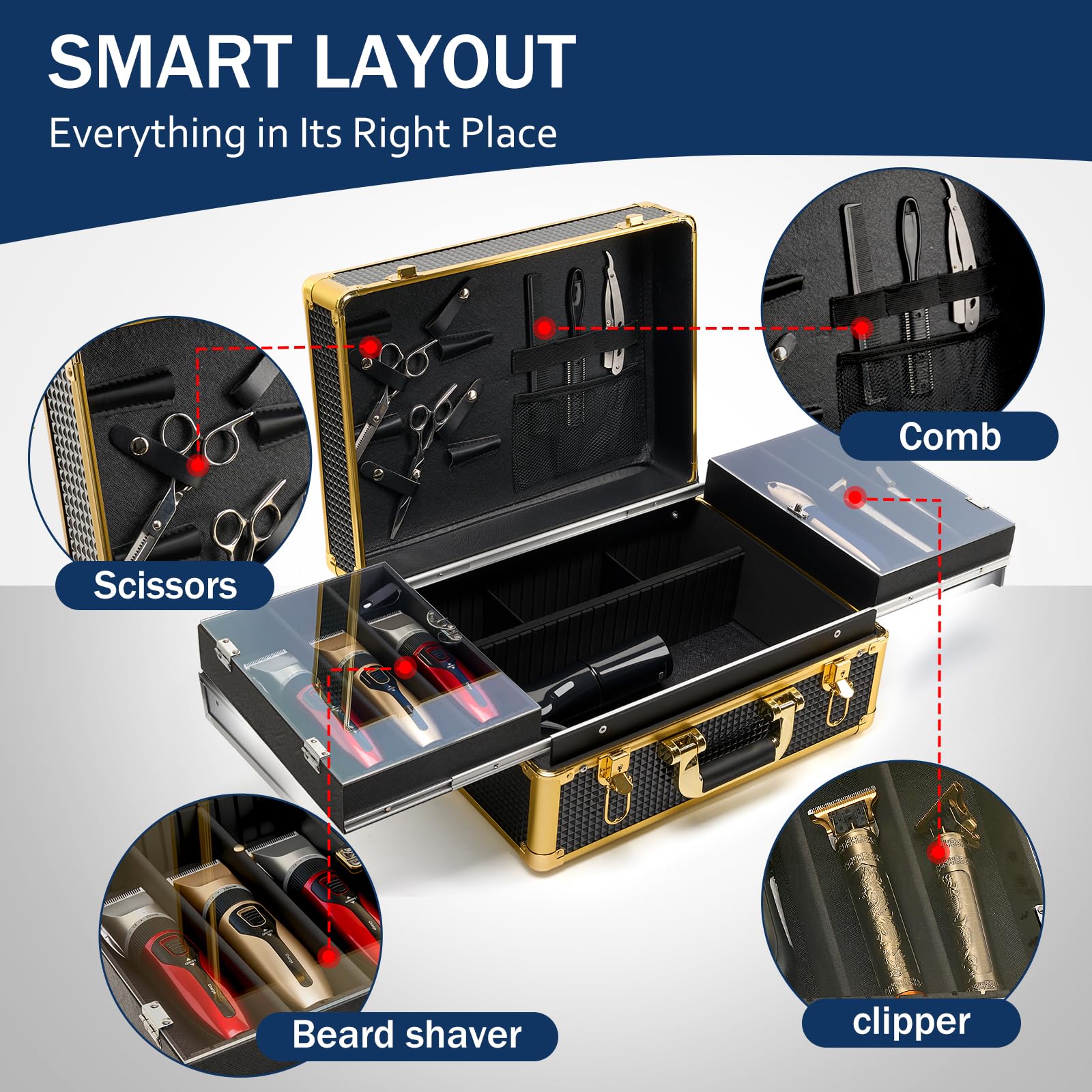 SMART LAYOUT
Everything in Its Right Place

Scissors

Comb

Beard shaver

clipper