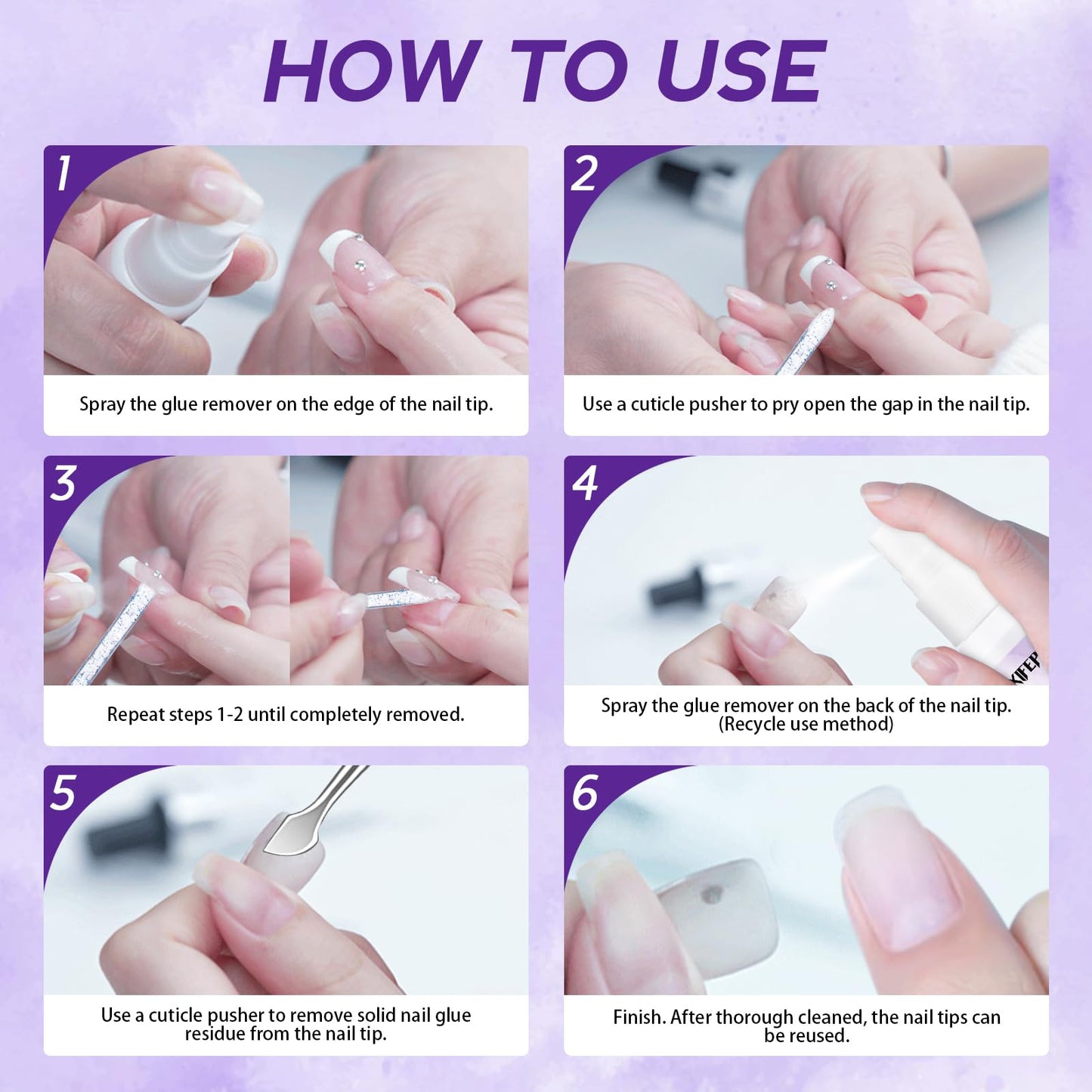 HOW TO USE

1

Spray the glue remover on the edge of the nail tip.

2

Use a cuticle pusher to pry open the gap in the nail tip.

3

Repeat steps 1-2 until completely removed.

4

KIFEP

Spray the glue remover on the back of the nail tip. (Recycle use method)

5

Use a cuticle pusher to remove solid nail glue residue from the nail tip.

6

Finish. After thorough cleaned, the nail tips can be reused.