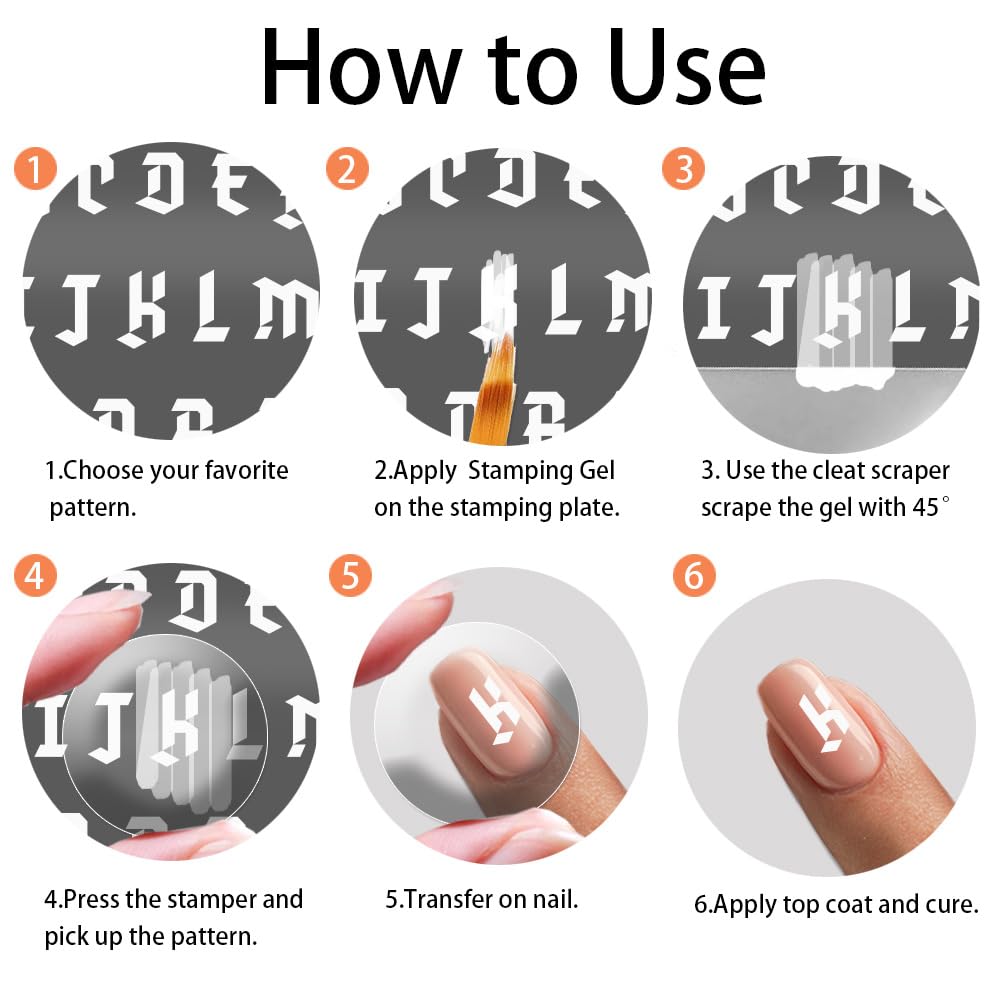 How to Use

1

1.Choose your favorite pattern.

2

2.Apply Stamping Gel on the stamping plate.

3

3. Use the cleat scraper scrape the gel with 45°

4

4.Press the stamper and pick up the pattern.

5

5.Transfer on nail.

6

6.Apply top coat and cure.