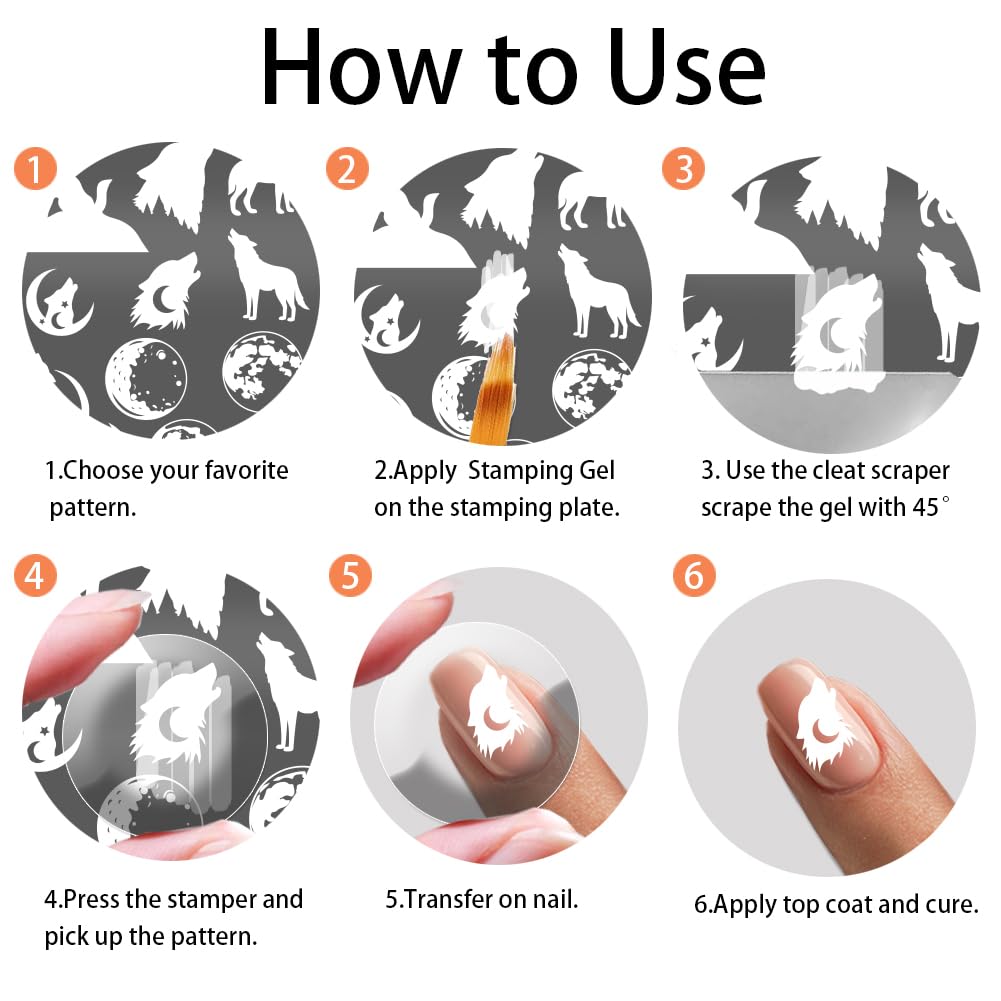 How to Use

1

1.Choose your favorite pattern.

2

2.Apply Stamping Gel on the stamping plate.

3

3. Use the cleat scraper scrape the gel with 45°

4

4.Press the stamper and pick up the pattern.

5

5.Transfer on nail.

6

6.Apply top coat and cure.