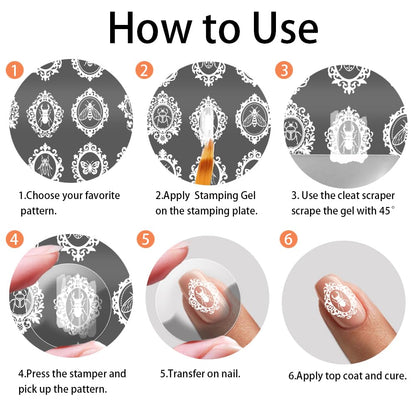 How to Use

1

1.Choose your favorite pattern.

2

2.Apply Stamping Gel on the stamping plate.

3

3. Use the cleat scraper scrape the gel with 45°

4

4.Press the stamper and pick up the pattern.

5

5.Transfer on nail.

6

6.Apply top coat and cure.