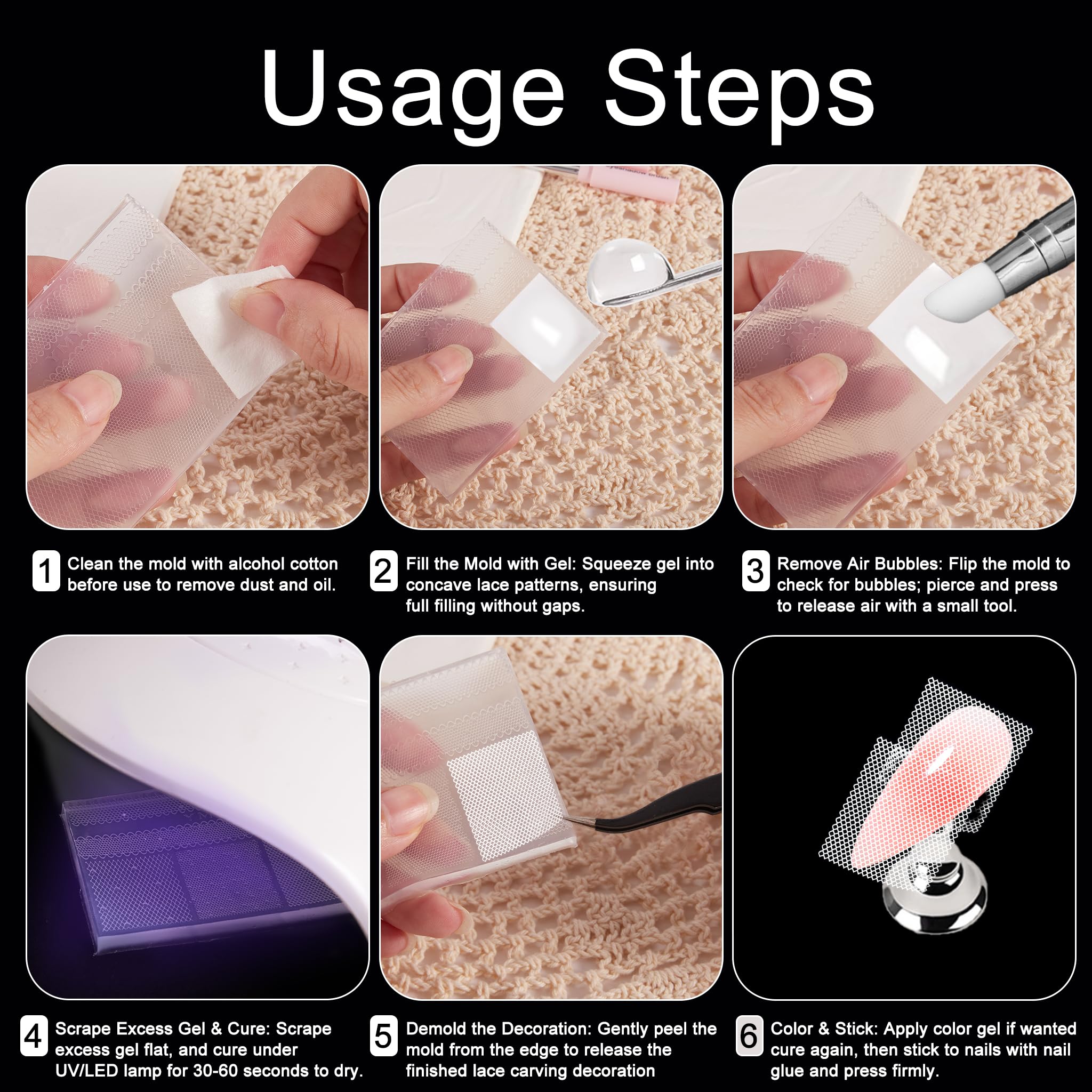 Usage Steps

1 Clean the mold with alcohol cotton before use to remove dust and oil.

2 Fill the Mold with Gel: Squeeze gel into concave lace patterns, ensuring full filling without gaps.

3 Remove Air Bubbles: Flip the mold to check for bubbles; pierce and press to release air with a small tool.

4 Scrape Excess Gel & Cure: Scrape excess gel flat, and cure under UV/LED lamp for 30-60 seconds to dry.

5 Demold the Decoration: Gently peel the mold from the edge to release the finished lace carving decoration

6 Color & Stick: Apply color gel if wanted cure again, then stick to nails with nail glue and press firmly.