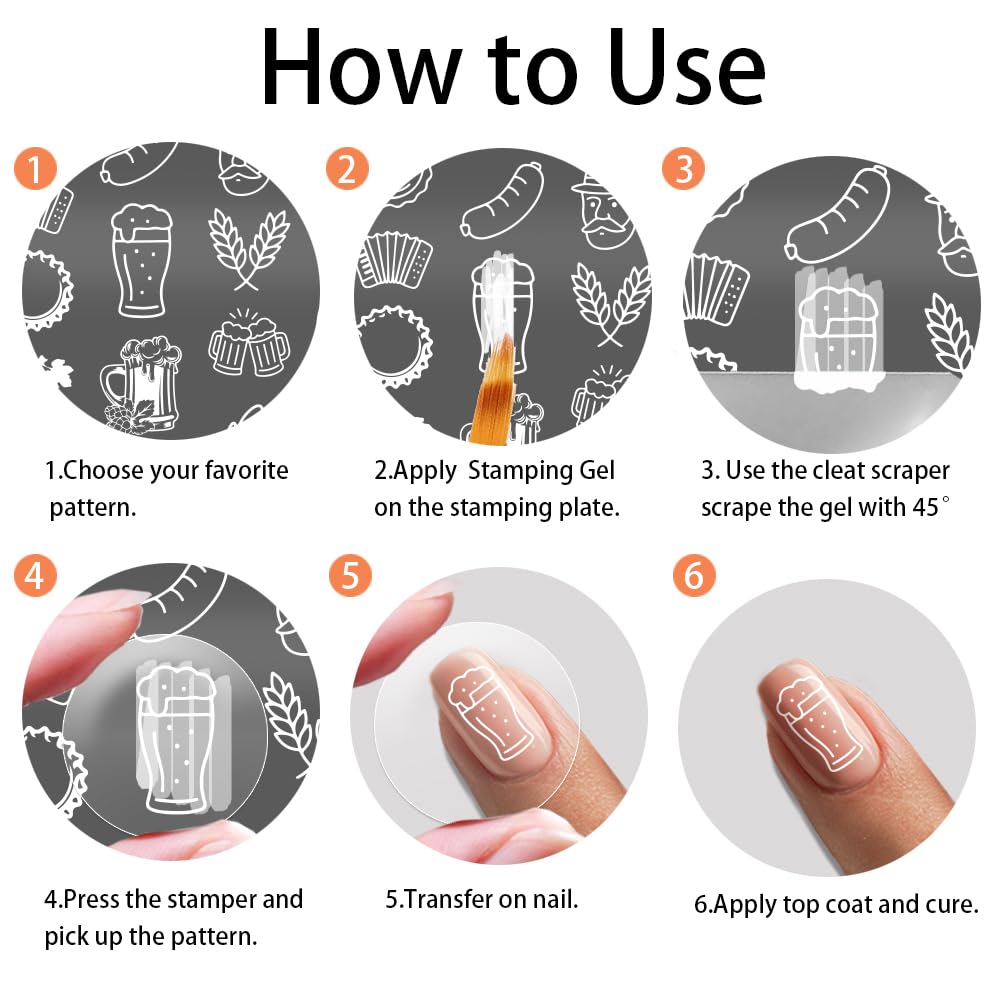 How to Use

1

1.Choose your favorite pattern.

2

2.Apply Stamping Gel on the stamping plate.

3

3. Use the cleat scraper scrape the gel with 45°

4

4.Press the stamper and pick up the pattern.

5

5.Transfer on nail.

6

6.Apply top coat and cure.