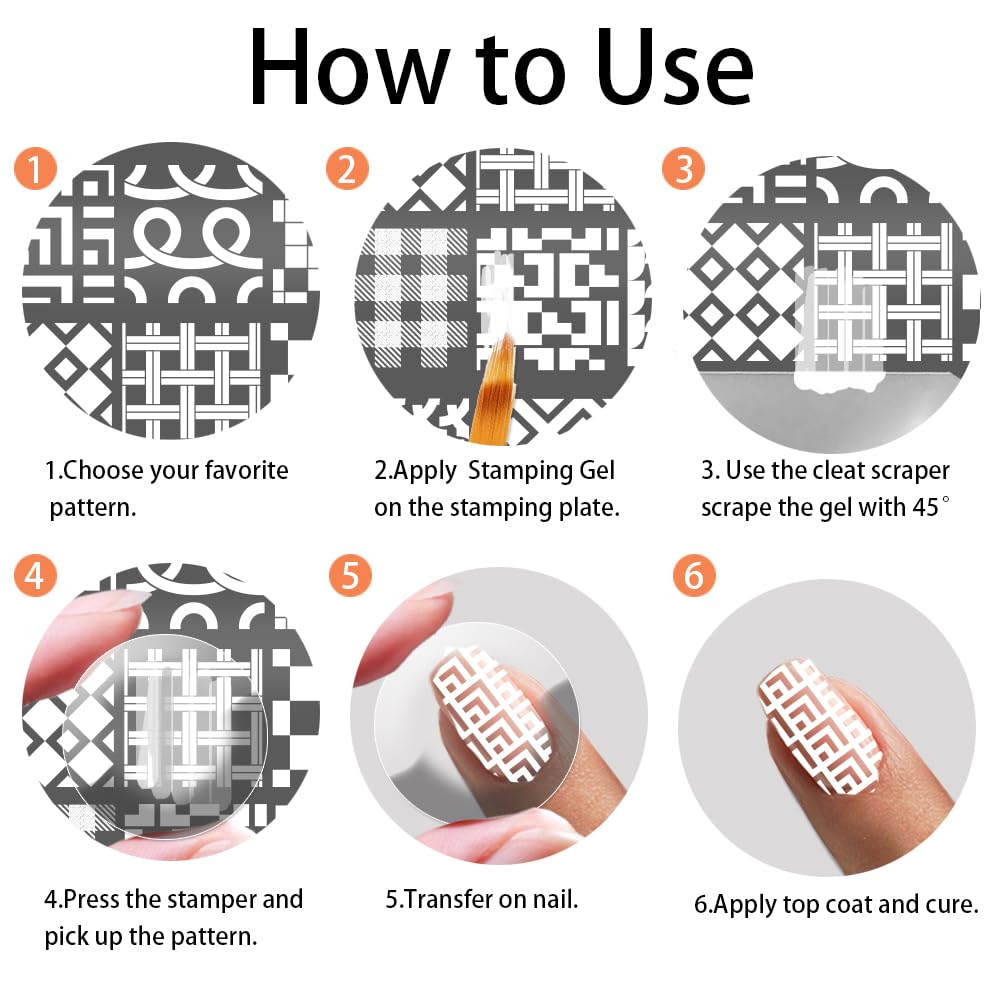 How to Use

1

1.Choose your favorite pattern.

2

2.Apply Stamping Gel on the stamping plate.

3

3. Use the cleat scraper scrape the gel with 45°

4

4.Press the stamper and pick up the pattern.

5

5.Transfer on nail.

6

6.Apply top coat and cure.