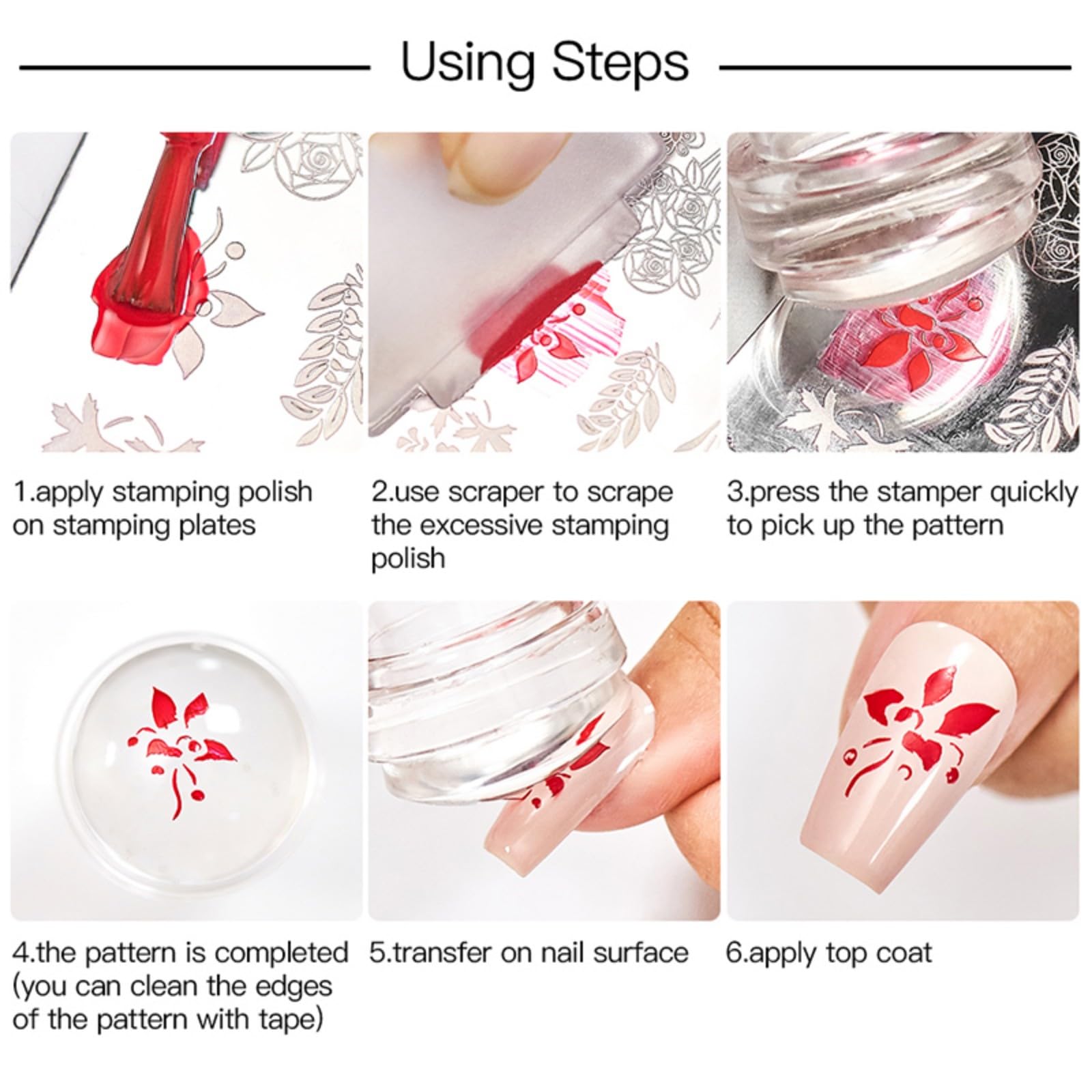 Using Steps

1.apply stamping polish on stamping plates

2.use scraper to scrape the excessive stamping polish

3.press the stamper quickly to pick up the pattern

4.the pattern is completed (you can clean the edges of the pattern with tape)

5.transfer on nail surface

6.apply top coat