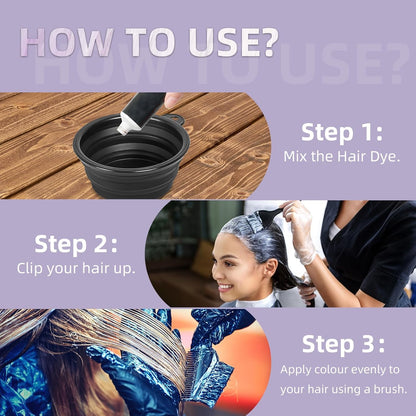 HOW TO USE?
HOW TO USE?

Step 1:
Mix the Hair Dye.

Step 2:
Clip your hair up.

Step 3:
Apply colour evenly to your hair using a brush.