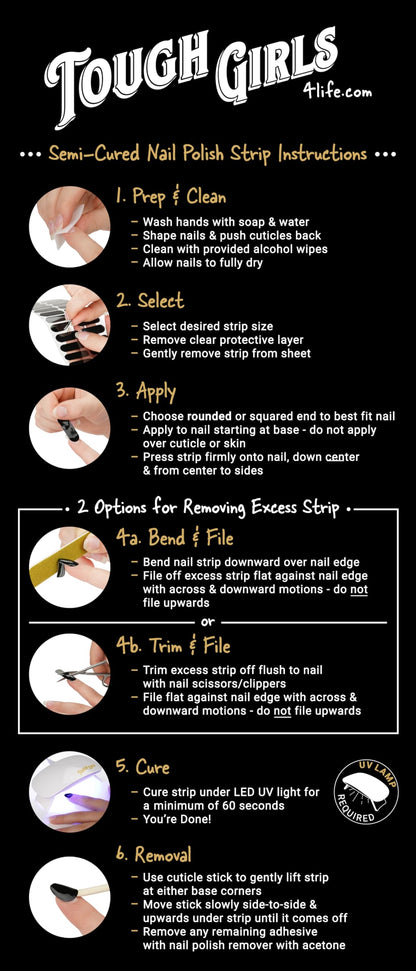 TOUGH GIRLS
4life.com

••• Semi-Cured Nail Polish Strip Instructions •••

1. Prep & Clean
– Wash hands with soap & water
– Shape nails & push cuticles back
– Clean with provided alcohol wipes
– Allow nails to fully dry

2. Select
– Select desired strip size
– Remove clear protective layer
– Gently remove strip from sheet

3. Apply
– Choose rounded or squared end to best fit nail
– Apply to nail starting at base - do not apply over cuticle or skin
– Press strip firmly onto nail, down center & from center to sides

• 2 Options for Removing Excess Strip •

4a. Bend & File
– Bend nail strip downward over nail edge
– File off excess strip flat against nail edge with across & downward motions - do not file upwards

or

4b. Trim & File
– Trim excess strip off flush to nail with nail scissors/clippers
– File flat against nail edge with across & downward motions - do not file upwards

5. Cure
– Cure strip under LED UV light for a minimum of 60 seconds
– You're Done!

UV LAMP REQUIRED

6. Removal
– Use cuticle stick to gently lift strip at either base corners
– Move stick slowly side-to-side & upwards under strip until it comes off
– Remove any remaining adhesive with nail polish remover with acetone