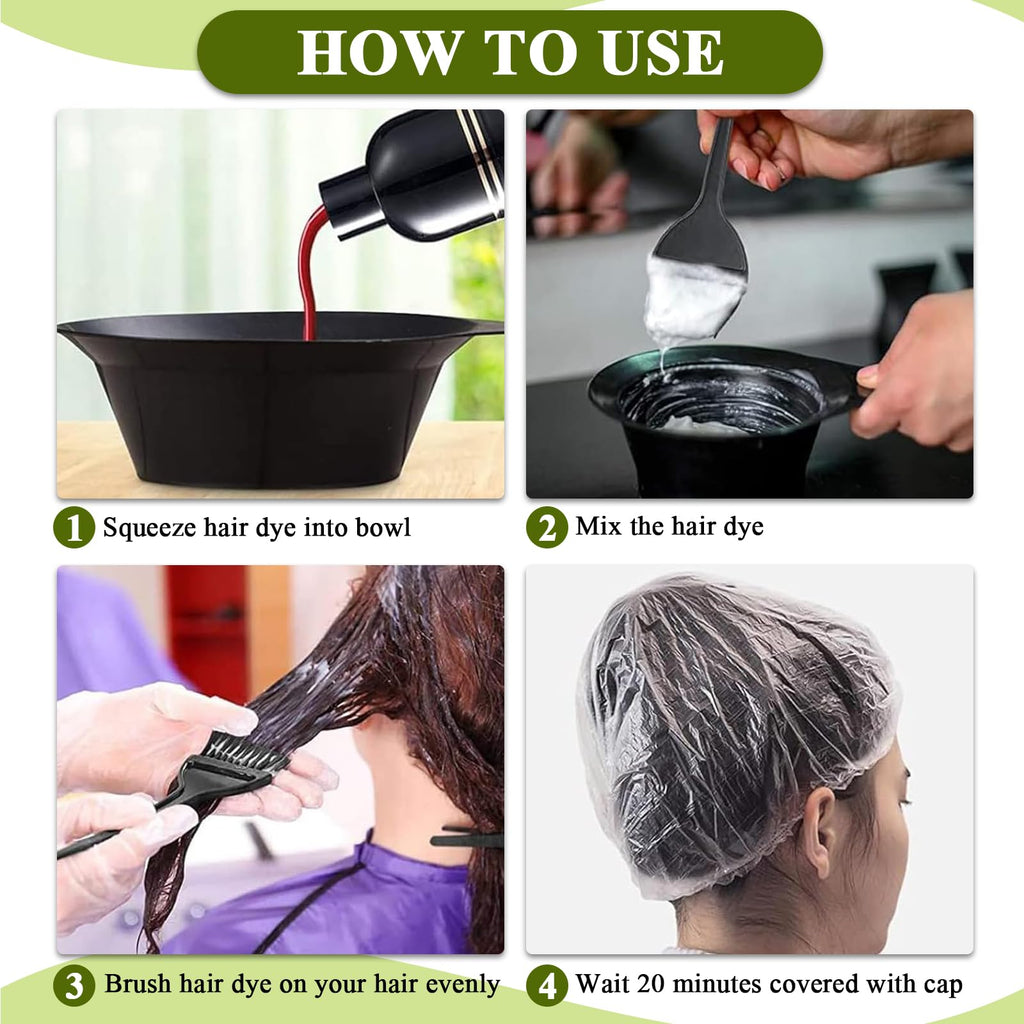 HOW TO USE

1 Squeeze hair dye into bowl

2 Mix the hair dye

3 Brush hair dye on your hair evenly

4 Wait 20 minutes covered with cap