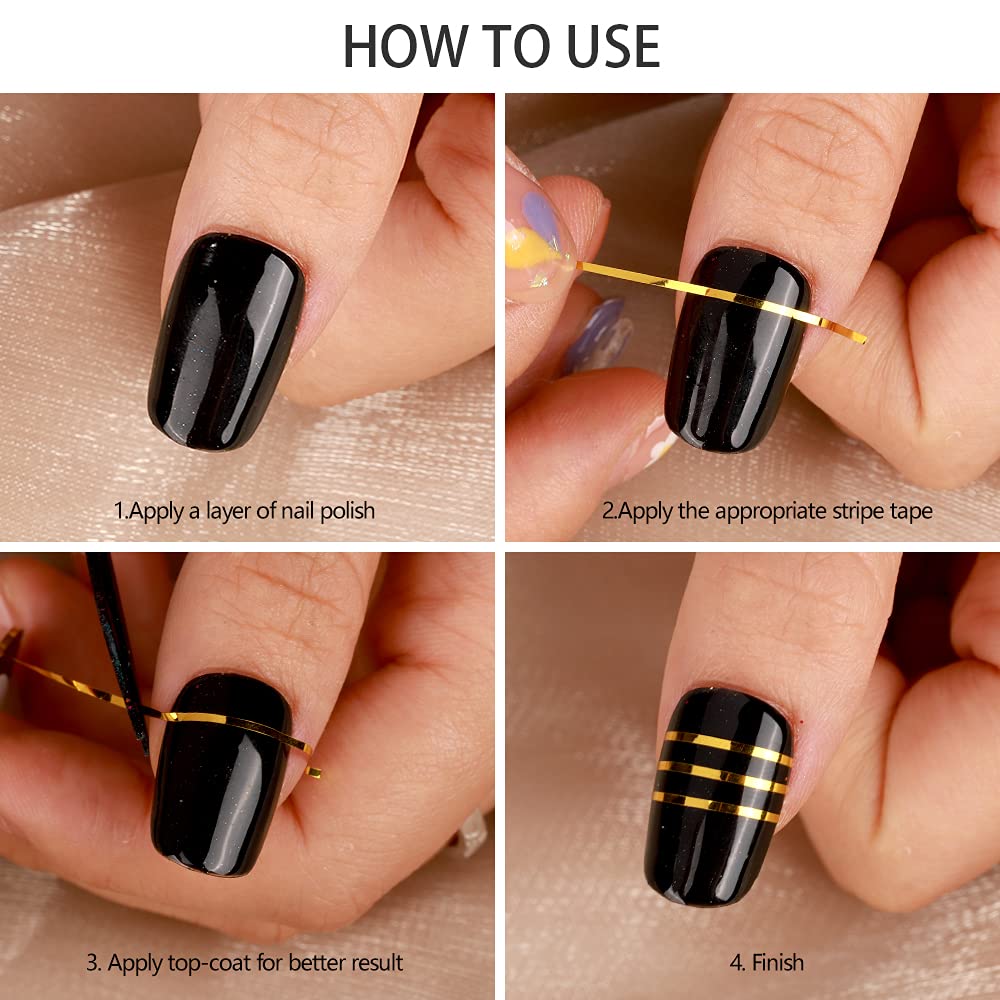 HOW TO USE

1.Apply a layer of nail polish

2.Apply the appropriate stripe tape

3. Apply top-coat for better result

4. Finish