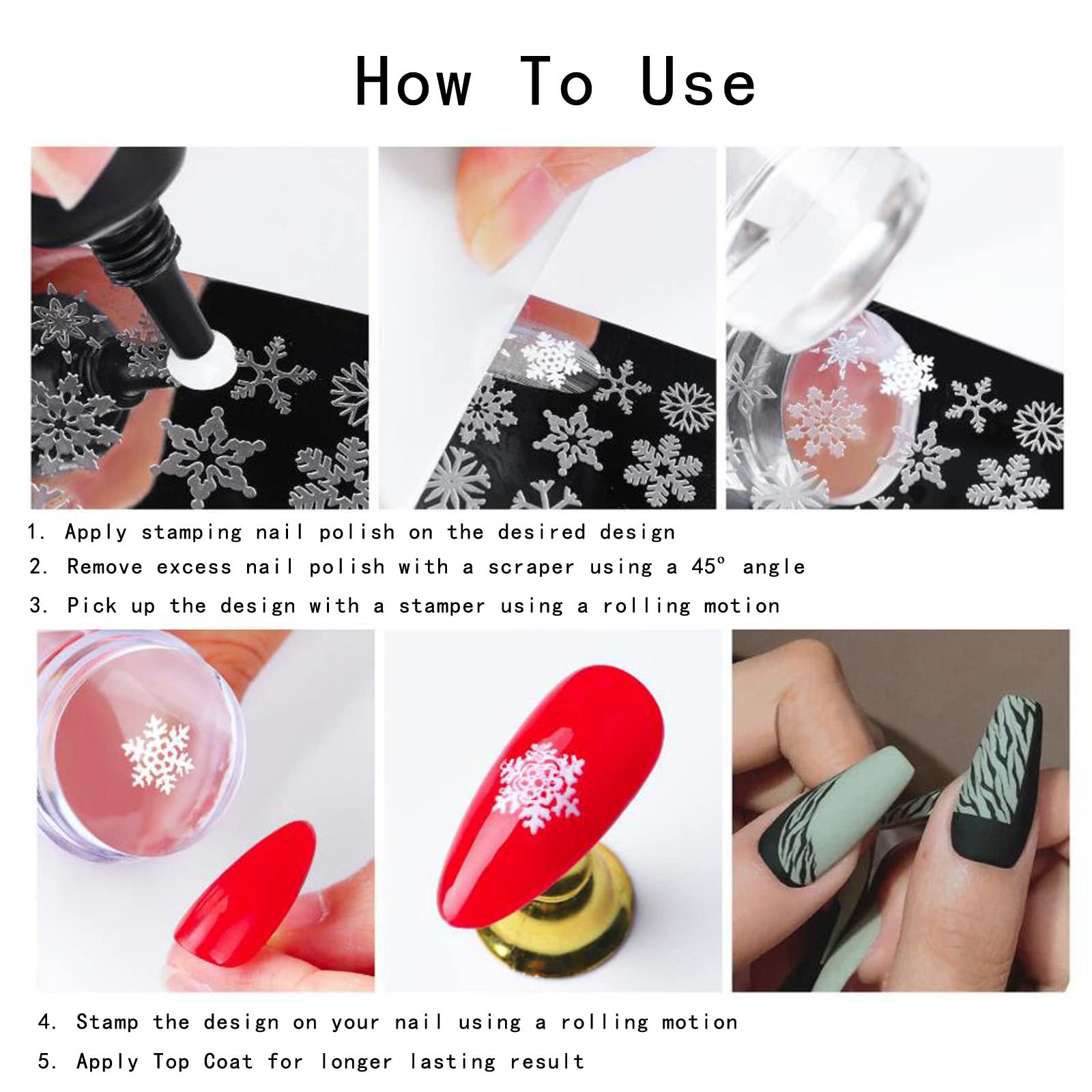 How To Use

1. Apply stamping nail polish on the desired design
2. Remove excess nail polish with a scraper using a 45° angle
3. Pick up the design with a stamper using a rolling motion

4. Stamp the design on your nail using a rolling motion
5. Apply Top Coat for longer lasting result