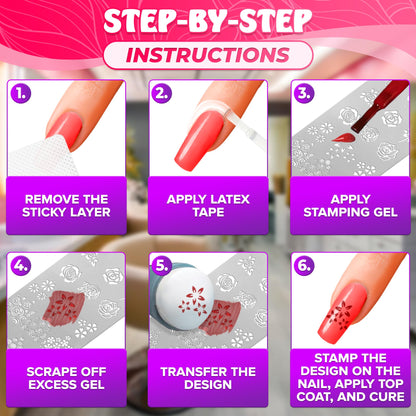 STEP-BY-STEP
INSTRUCTIONS

1.
REMOVE THE STICKY LAYER

2.
APPLY LATEX TAPE

3.
APPLY STAMPING GEL

4.
SCRAPE OFF EXCESS GEL

5.
TRANSFER THE DESIGN

6.
STAMP THE DESIGN ON THE NAIL, APPLY TOP COAT, AND CURE