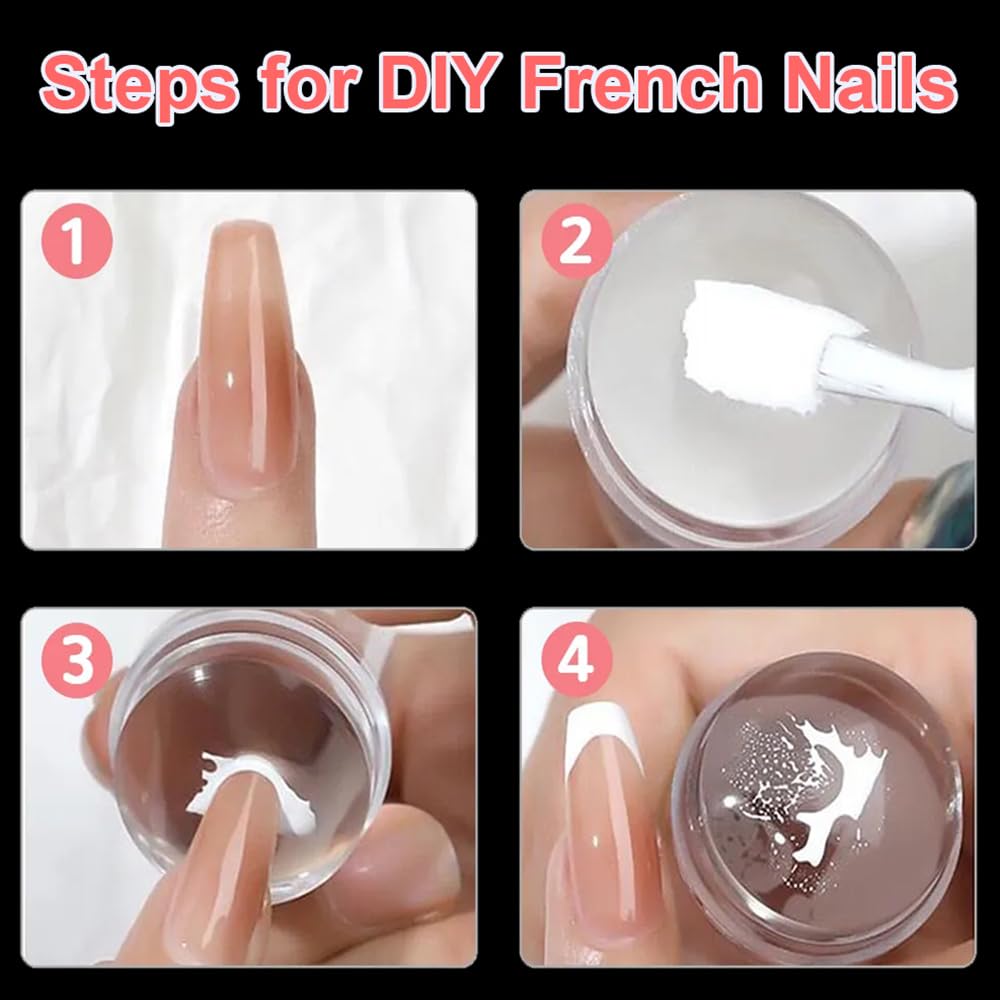 Steps for DIY French Nails

1

2

3

4