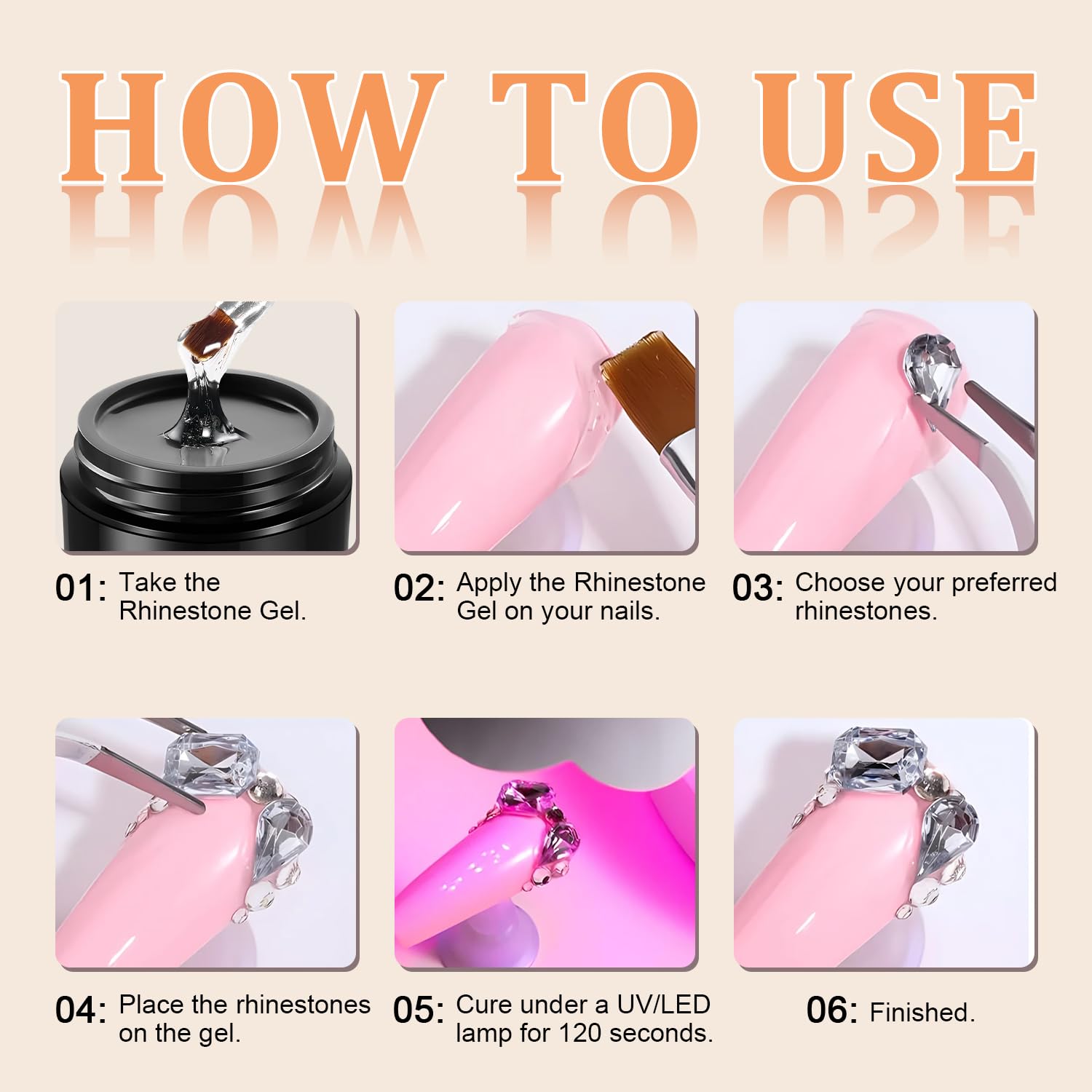 HOW TO USE

01: Take the Rhinestone Gel.

02: Apply the Rhinestone Gel on your nails.

03: Choose your preferred rhinestones.

04: Place the rhinestones on the gel.

05: Cure under a UV/LED lamp for 120 seconds.

06: Finished.