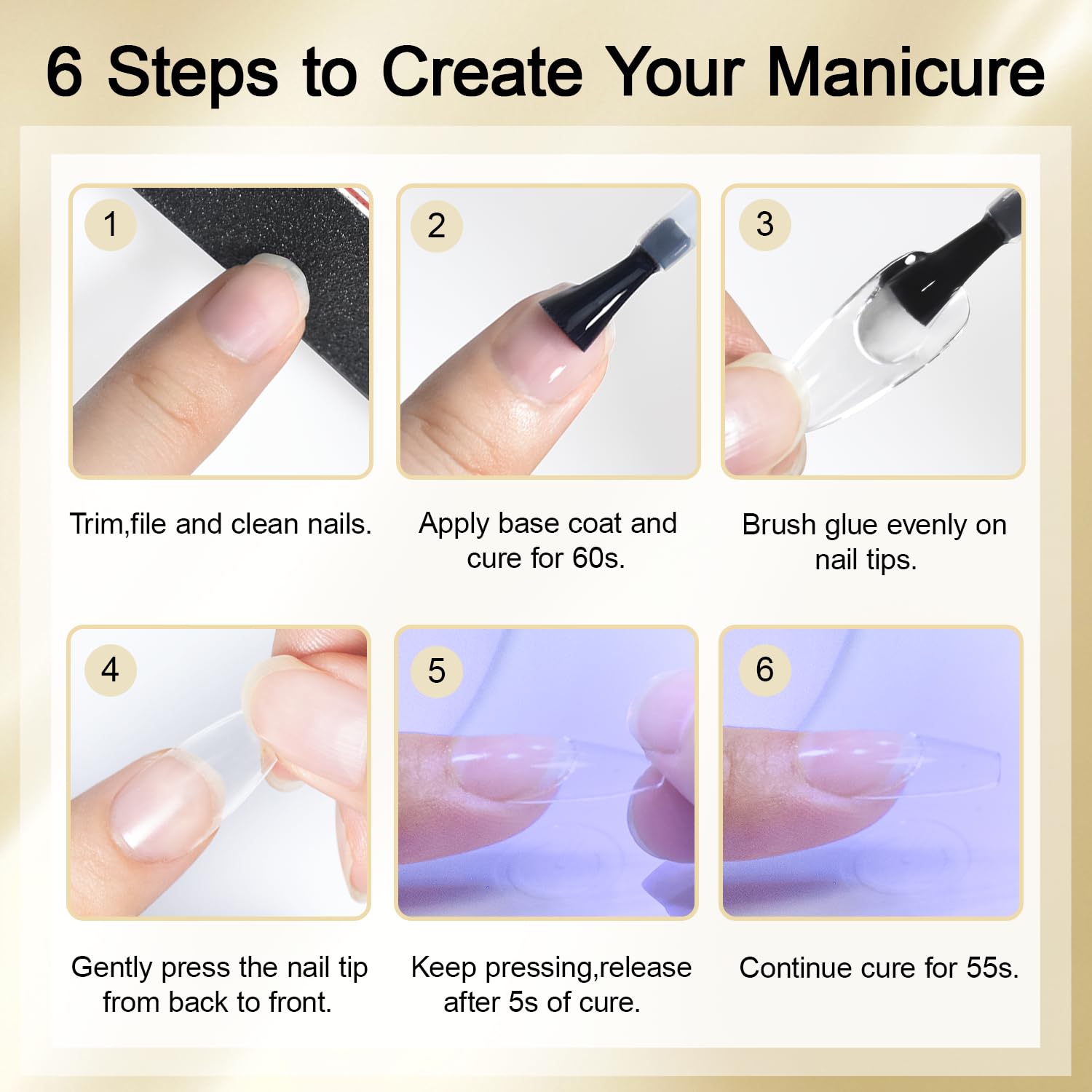 6 Steps to Create Your Manicure

1

Trim,file and clean nails.

2

Apply base coat and cure for 60s.

3

Brush glue evenly on nail tips.

4

Gently press the nail tip from back to front.

5

Keep pressing,release after 5s of cure.

6

Continue cure for 55s.