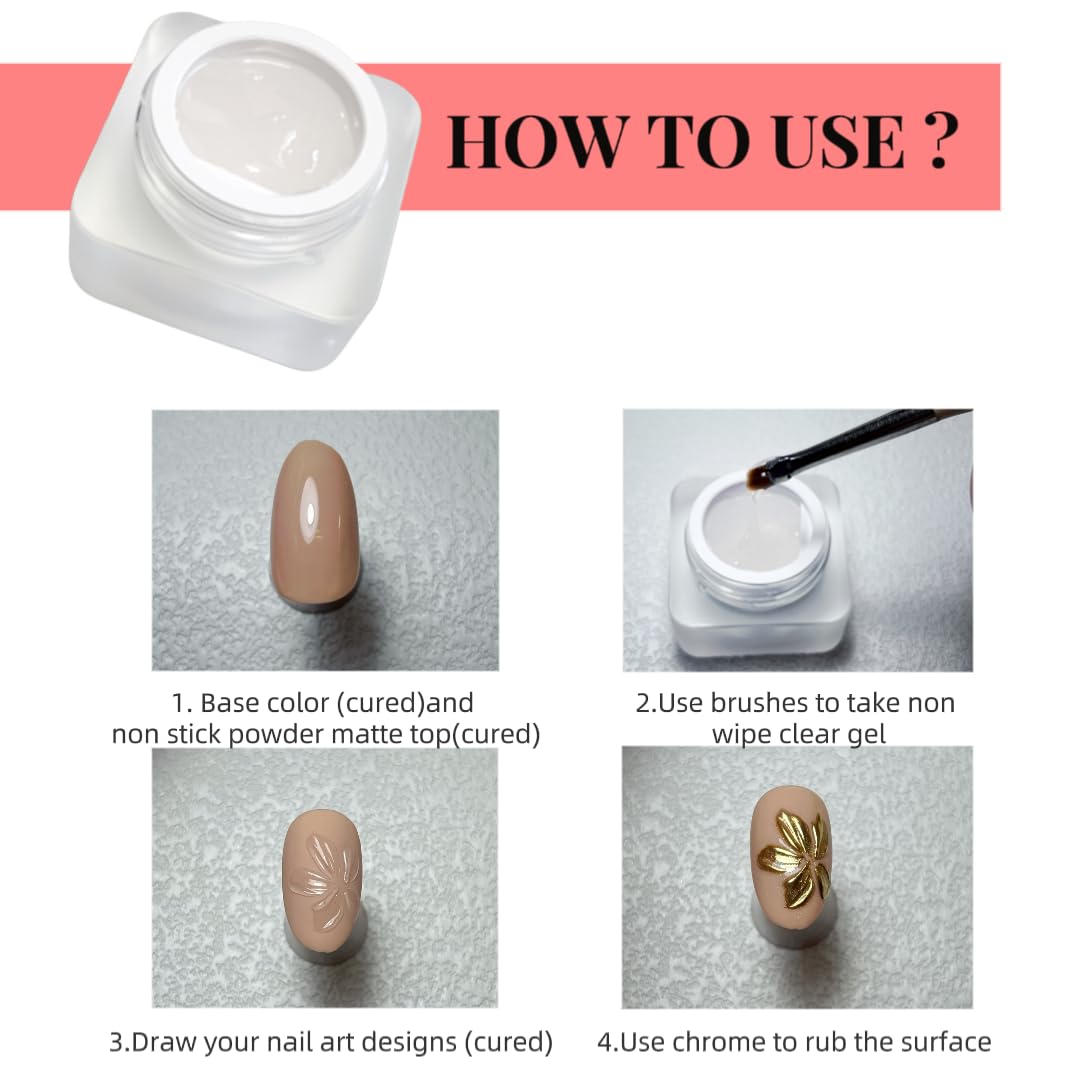 HOW TO USE ?

1. Base color (cured)and non stick powder matte top(cured)

2.Use brushes to take non wipe clear gel

3.Draw your nail art designs (cured)

4.Use chrome to rub the surface