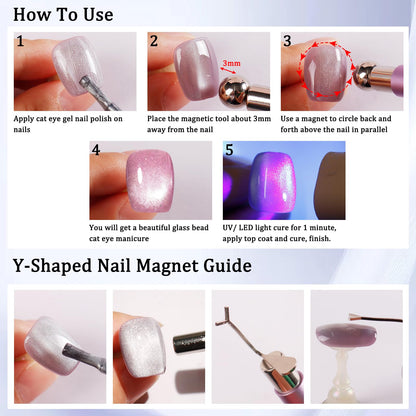 How To Use

1

Apply cat eye gel nail polish on nails

2

3mm

Place the magnetic tool about 3mm away from the nail

3

Use a magnet to circle back and forth above the nail in parallel

4

You will get a beautiful glass bead cat eye manicure

5

UV/ LED light cure for 1 minute, apply top coat and cure, finish.

Y-Shaped Nail Magnet Guide