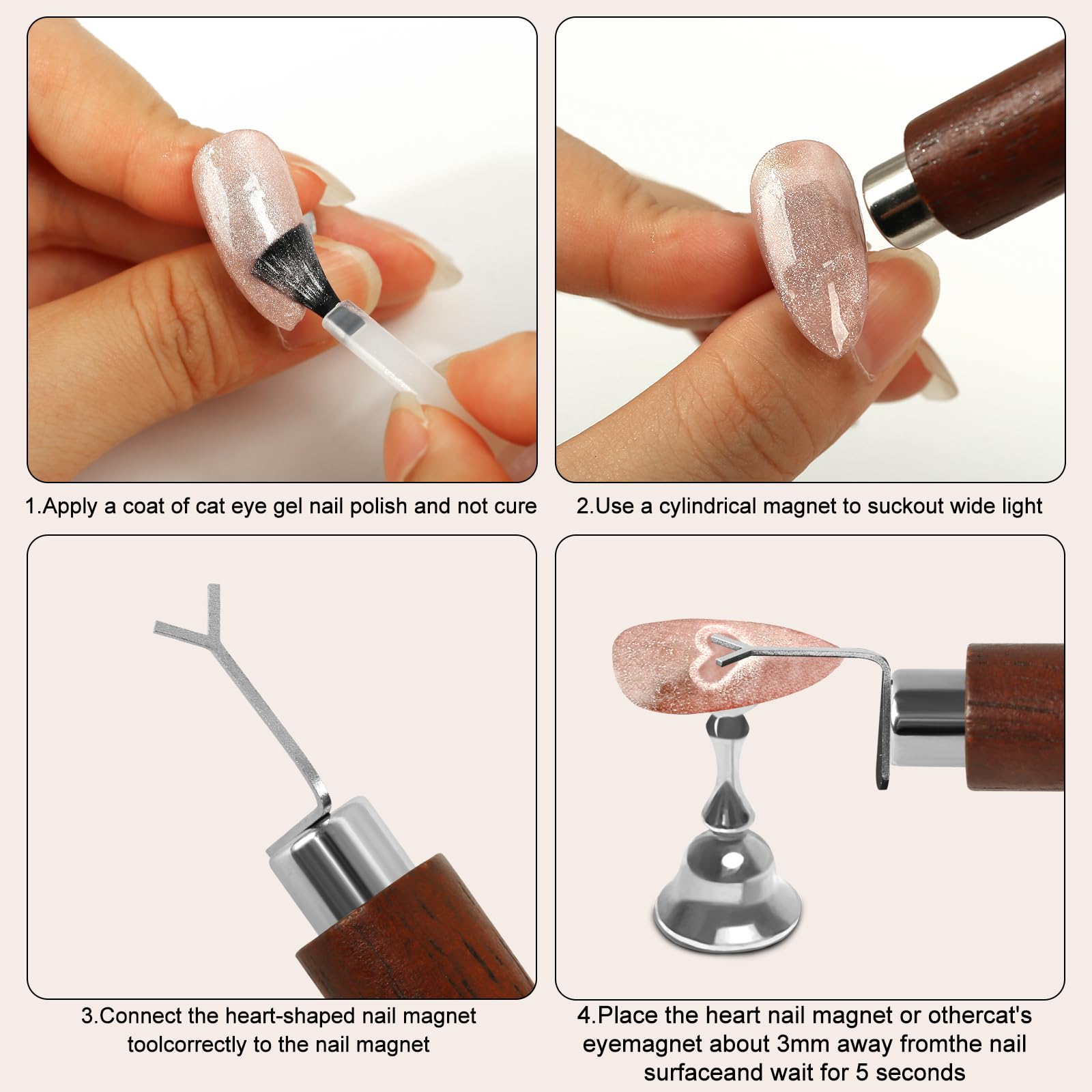 1.Apply a coat of cat eye gel nail polish and not cure

2.Use a cylindrical magnet to suckout wide light

3.Connect the heart-shaped nail magnet toolcorrectly to the nail magnet

4.Place the heart nail magnet or othercat's eyemagnet about 3mm away fromthe nail surfaceand wait for 5 seconds