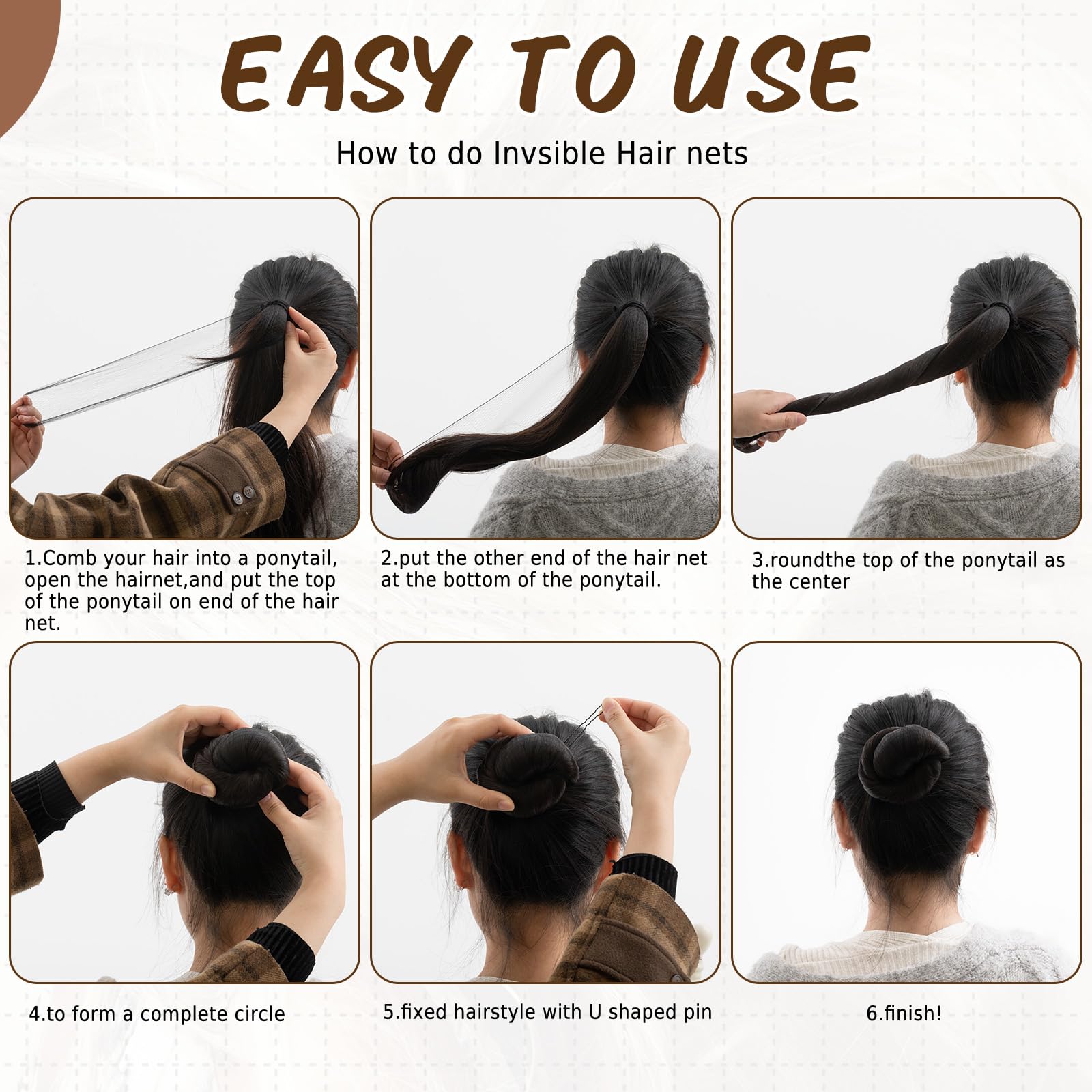 EASY TO USE

How to do Invsible Hair nets

1.Comb your hair into a ponytail, open the hairnet,and put the top of the ponytail on end of the hair net.

2.put the other end of the hair net at the bottom of the ponytail.

3.roundthe top of the ponytail as the center

4.to form a complete circle

5.fixed hairstyle with U shaped pin

6.finish!