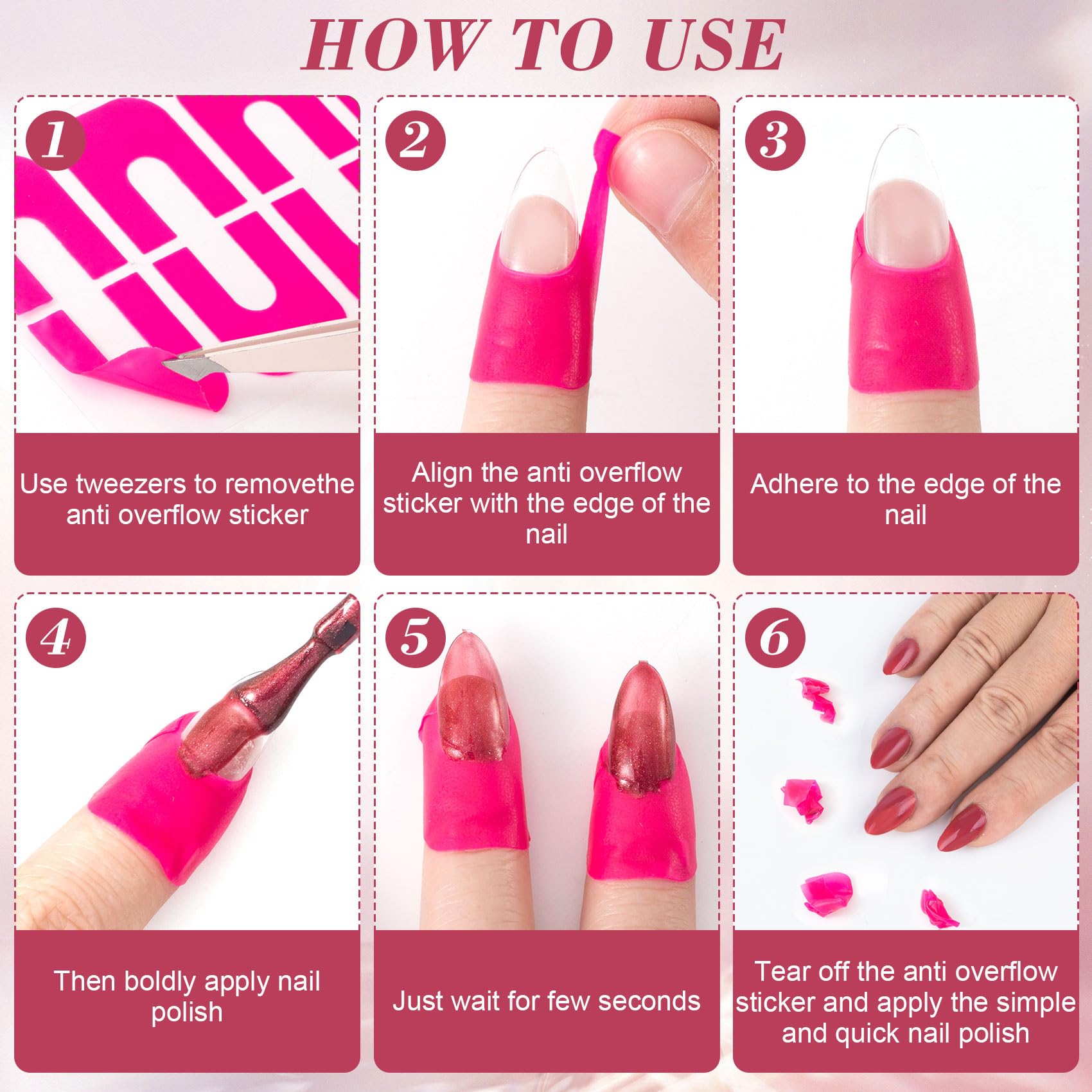 HOW TO USE

1

Use tweezers to removethe anti overflow sticker

2

Align the anti overflow sticker with the edge of the nail

3

Adhere to the edge of the nail

4

Then boldly apply nail polish

5

Just wait for few seconds

6

Tear off the anti overflow sticker and apply the simple and quick nail polish