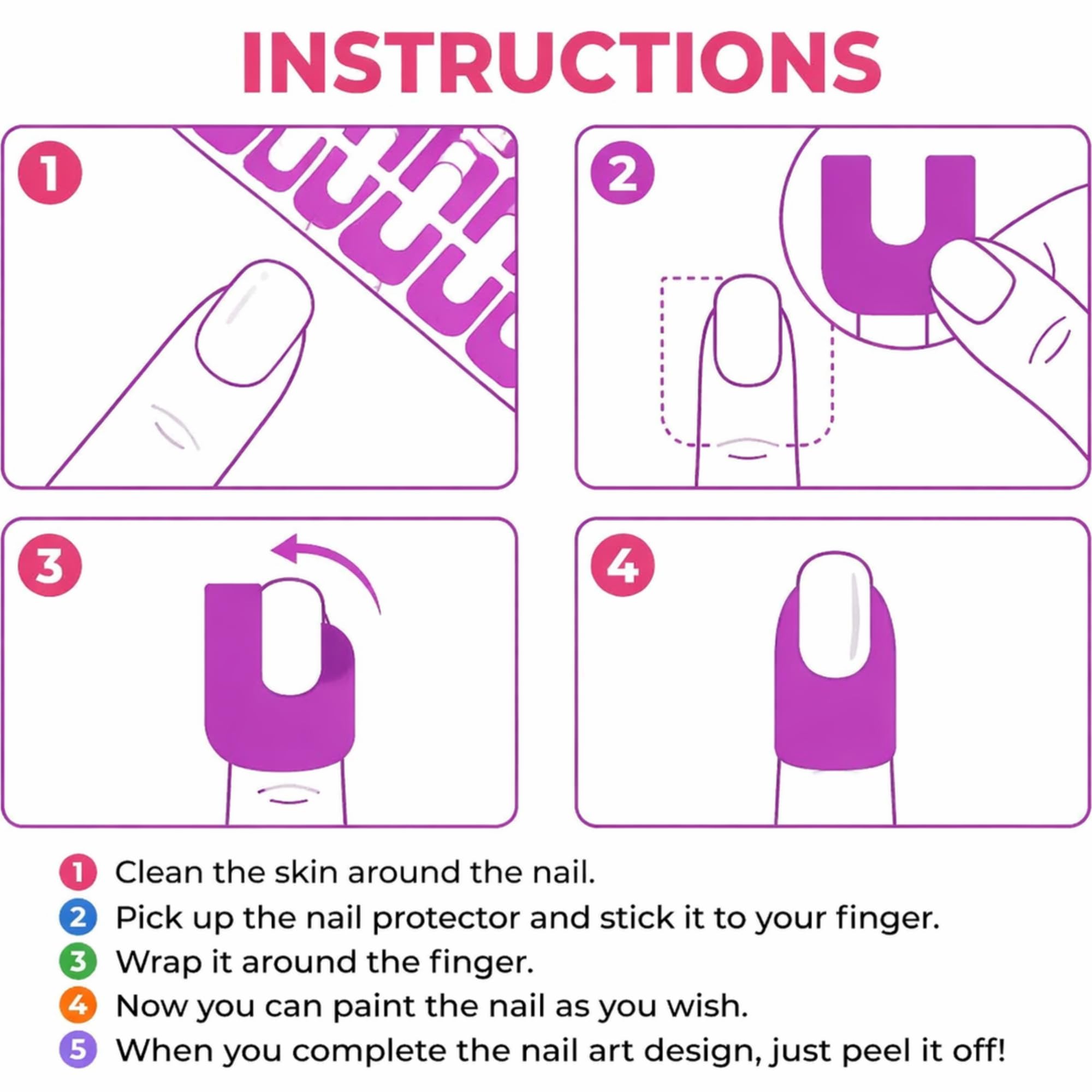 INSTRUCTIONS

1

2

3

4

1 Clean the skin around the nail.
2 Pick up the nail protector and stick it to your finger.
3 Wrap it around the finger.
4 Now you can paint the nail as you wish.
5 When you complete the nail art design, just peel it off!