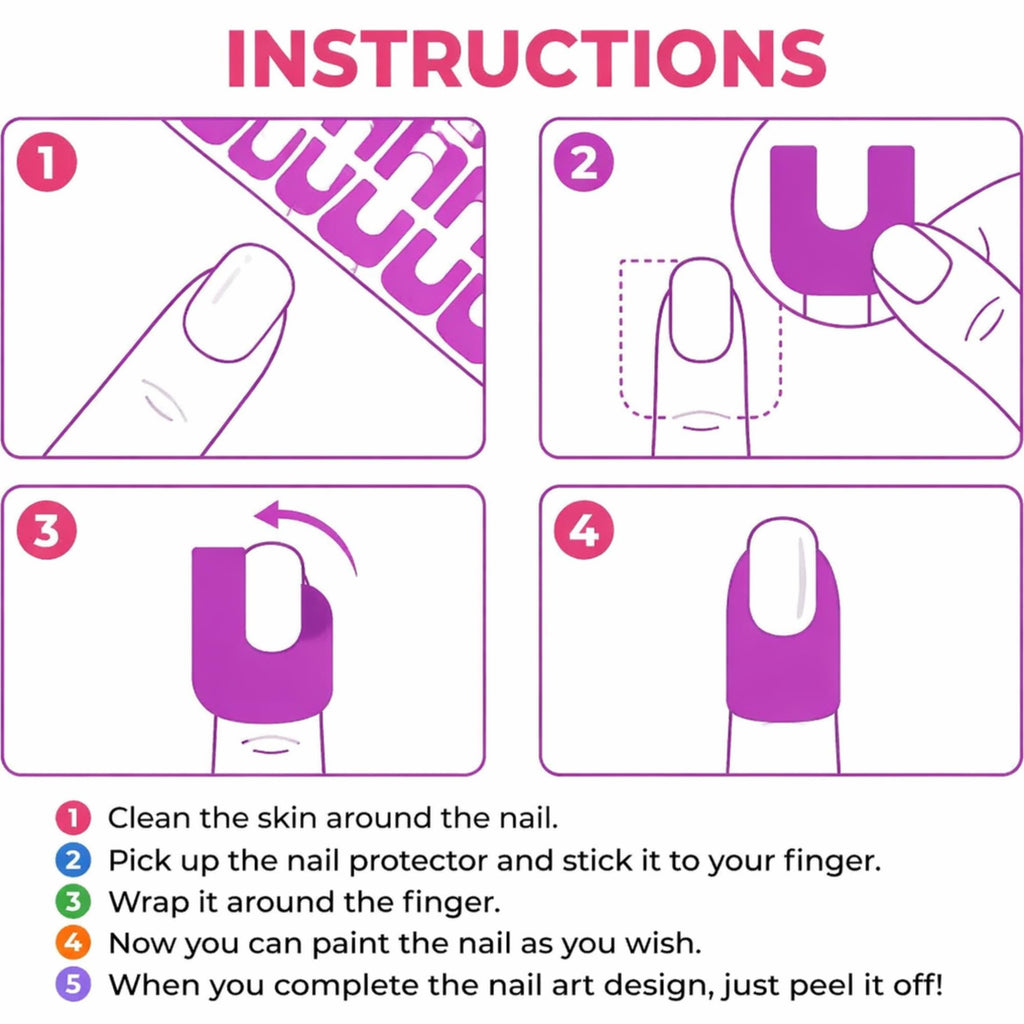 INSTRUCTIONS

1

2

3

4

1 Clean the skin around the nail.
2 Pick up the nail protector and stick it to your finger.
3 Wrap it around the finger.
4 Now you can paint the nail as you wish.
5 When you complete the nail art design, just peel it off!