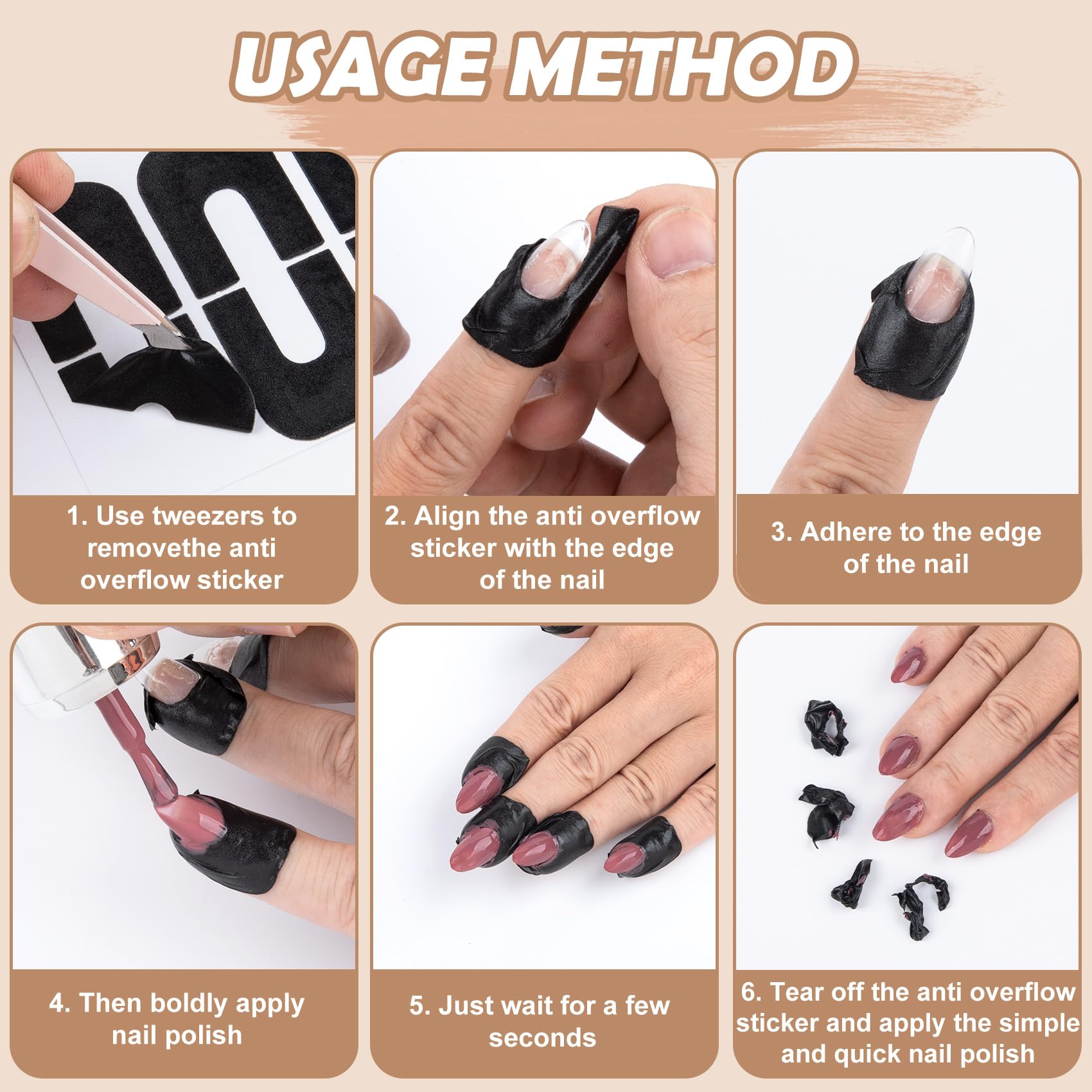 USAGE METHOD

1. Use tweezers to removethe anti overflow sticker

2. Align the anti overflow sticker with the edge of the nail

3. Adhere to the edge of the nail

4. Then boldly apply nail polish

5. Just wait for a few seconds

6. Tear off the anti overflow sticker and apply the simple and quick nail polish