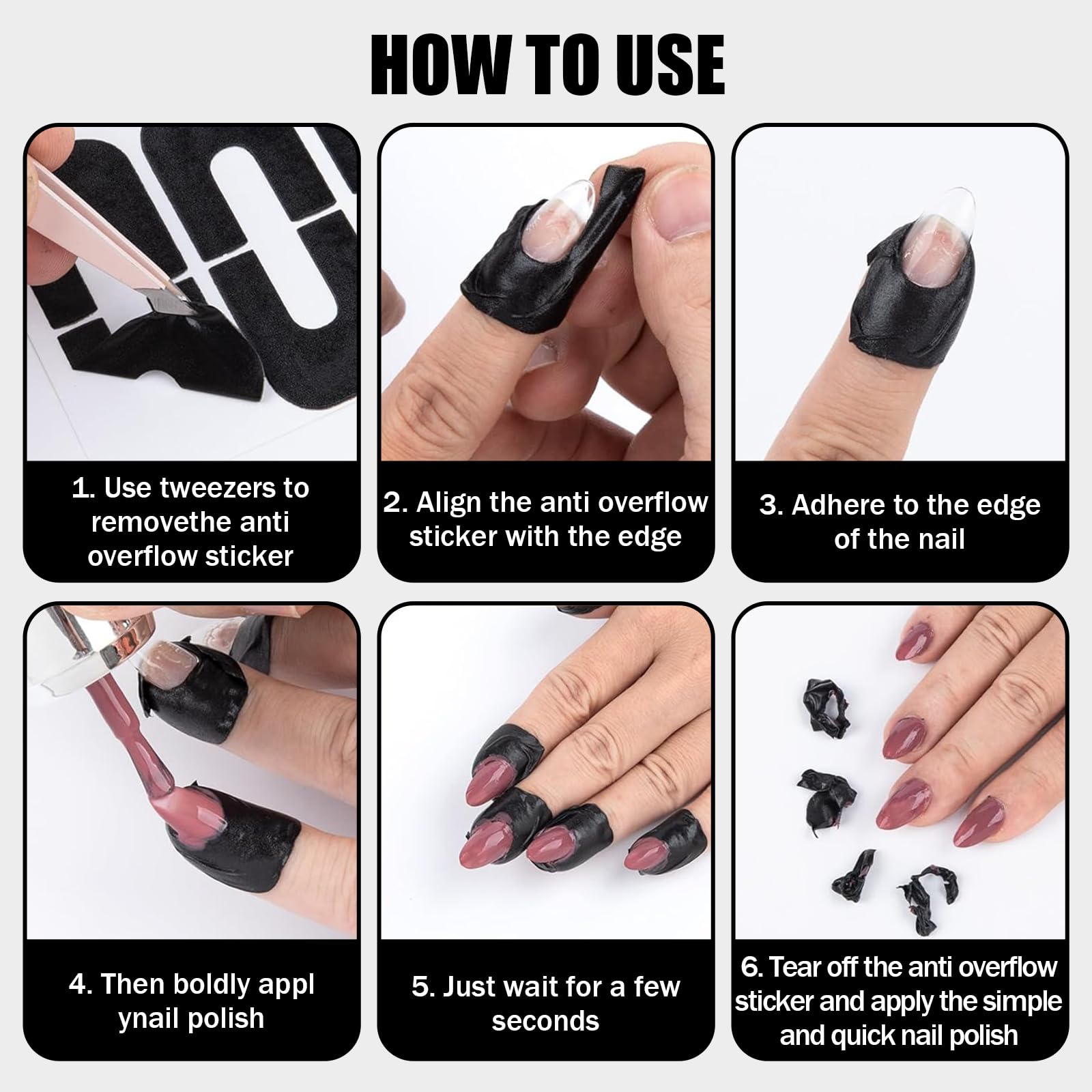 HOW TO USE

1. Use tweezers to removethe anti overflow sticker

2. Align the anti overflow sticker with the edge

3. Adhere to the edge of the nail

4. Then boldly appl ynail polish

5. Just wait for a few seconds

6. Tear off the anti overflow sticker and apply the simple and quick nail polish