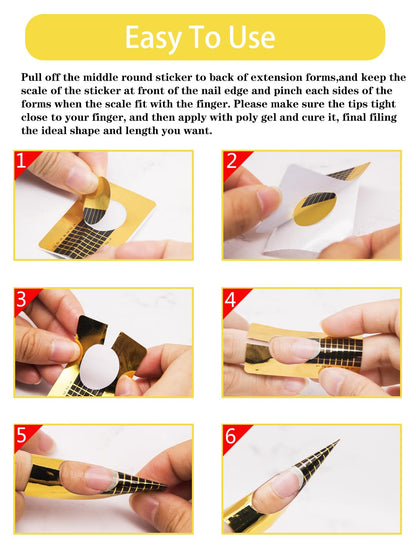 Easy To Use

Pull off the middle round sticker to back of extension forms,and keep the scale of the sticker at front of the nail edge and pinch each sides of the forms when the scale fit with the finger. Please make sure the tips tight close to your finger, and then apply with poly gel and cure it, final filing the ideal shape and length you want.

1

2

3

4

5

6