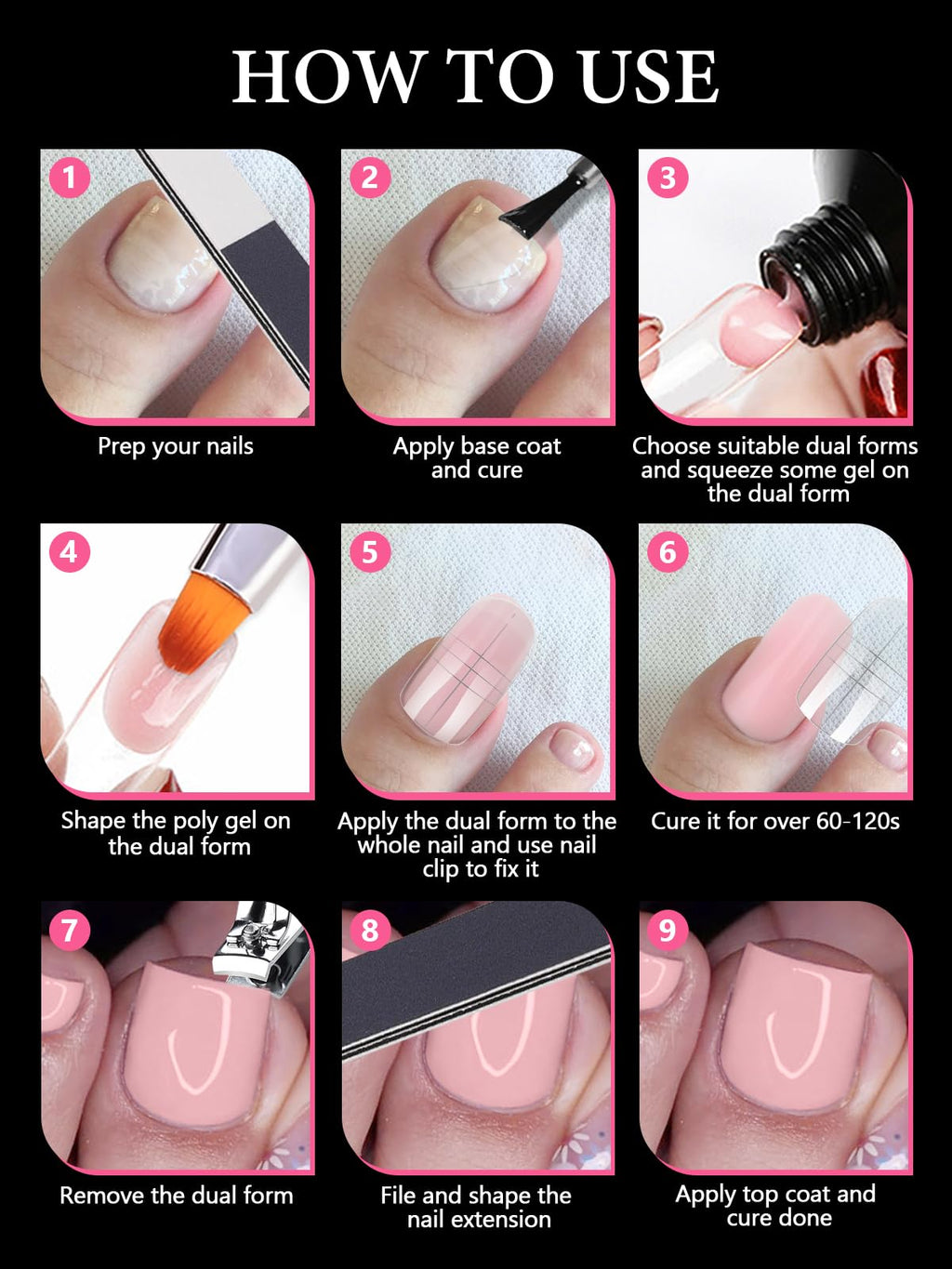 HOW TO USE

1
Prep your nails

2
Apply base coat and cure

3
Choose suitable dual forms and squeeze some gel on the dual form

4
Shape the poly gel on the dual form

5
Apply the dual form to the whole nail and use nail clip to fix it

6
Cure it for over 60-120s

7
Remove the dual form

8
File and shape the nail extension

9
Apply top coat and cure done