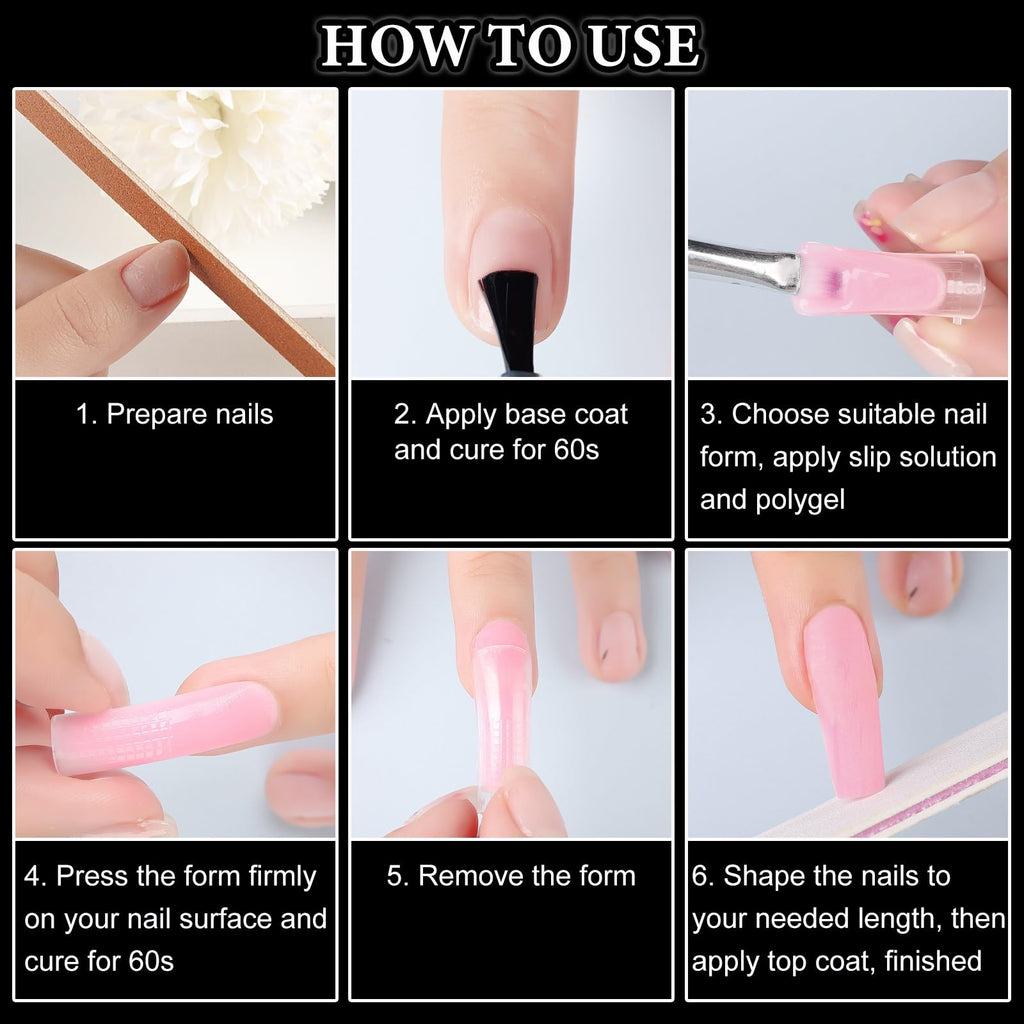 HOW TO USE

1. Prepare nails

2. Apply base coat and cure for 60s

3. Choose suitable nail form, apply slip solution and polygel

4. Press the form firmly on your nail surface and cure for 60s

5. Remove the form

6. Shape the nails to your needed length, then apply top coat, finished