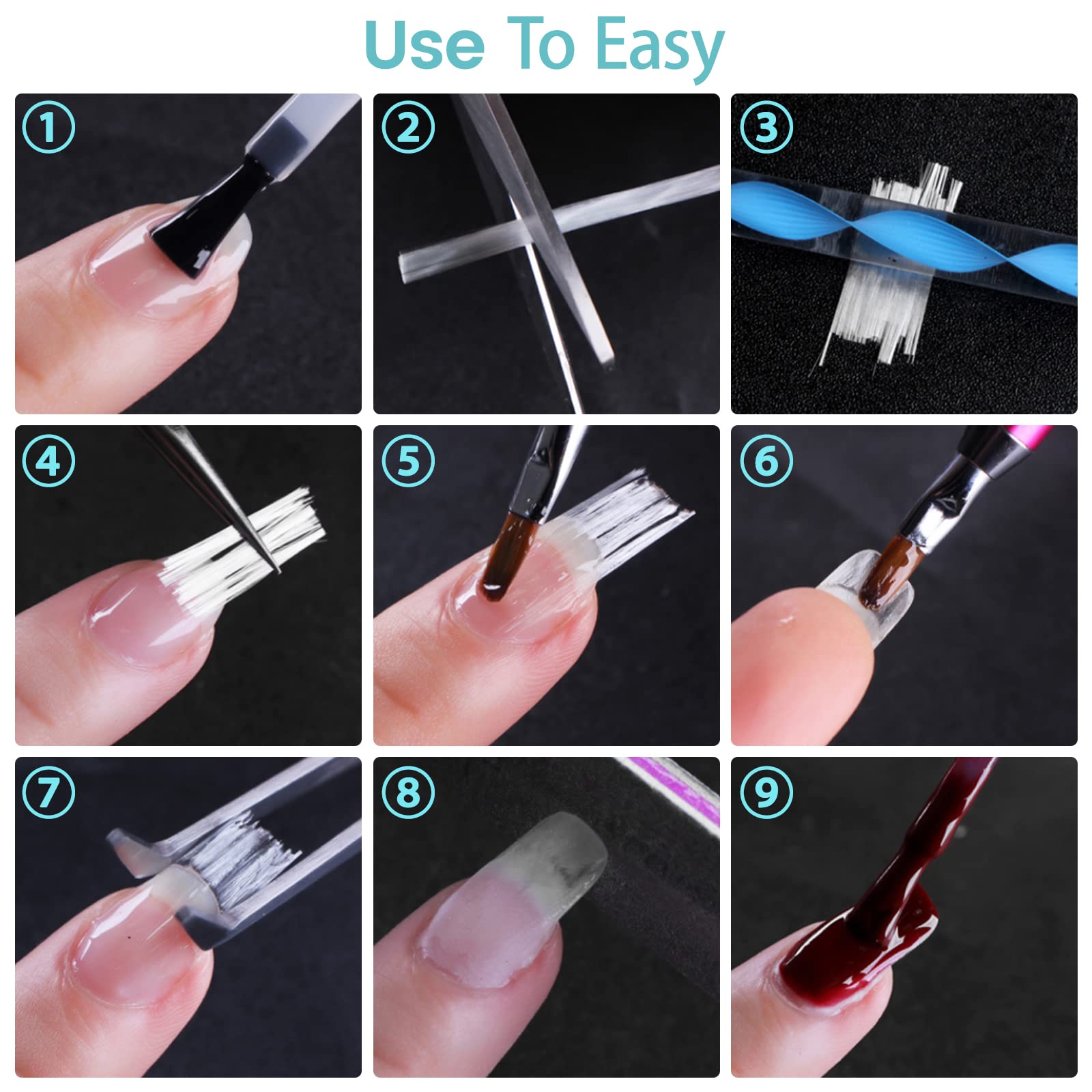 Use To Easy

①

②

③

④

⑤

⑥

⑦

⑧

⑨