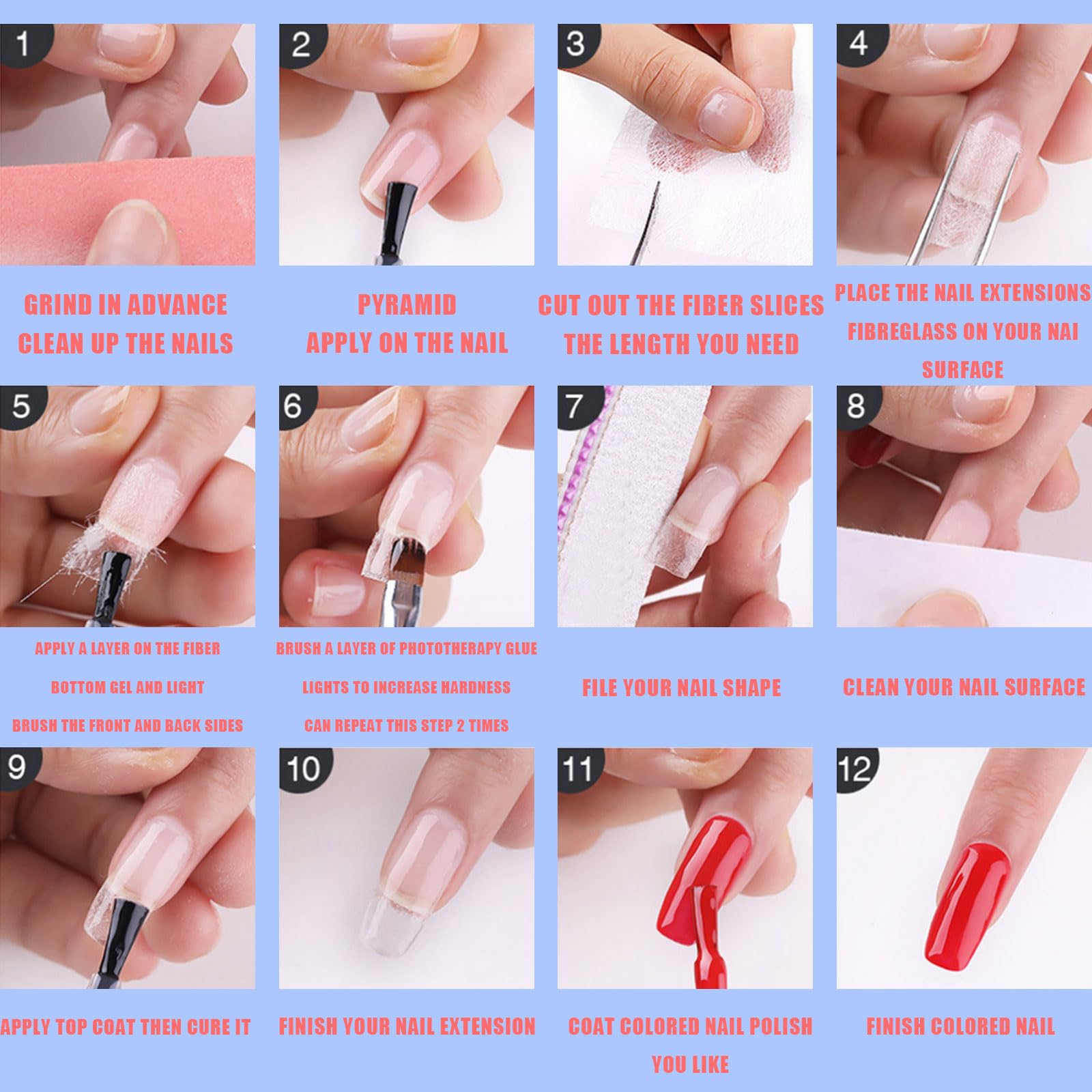 1

GRIND IN ADVANCE
CLEAN UP THE NAILS

2

PYRAMID
APPLY ON THE NAIL

3

CUT OUT THE FIBER SLICES
THE LENGTH YOU NEED

4

PLACE THE NAIL EXTENSIONS
FIBREGLASS ON YOUR NAI
SURFACE

5

APPLY A LAYER ON THE FIBER
BOTTOM GEL AND LIGHT
BRUSH THE FRONT AND BACK SIDES

6

BRUSH A LAYER OF PHOTOTHERAPY GLUE
LIGHTS TO INCREASE HARDNESS
CAN REPEAT THIS STEP 2 TIMES

7

FILE YOUR NAIL SHAPE

8

CLEAN YOUR NAIL SURFACE

9

APPLY TOP COAT THEN CURE IT

10

FINISH YOUR NAIL EXTENSION

11

COAT COLORED NAIL POLISH
YOU LIKE

12

FINISH COLORED NAIL