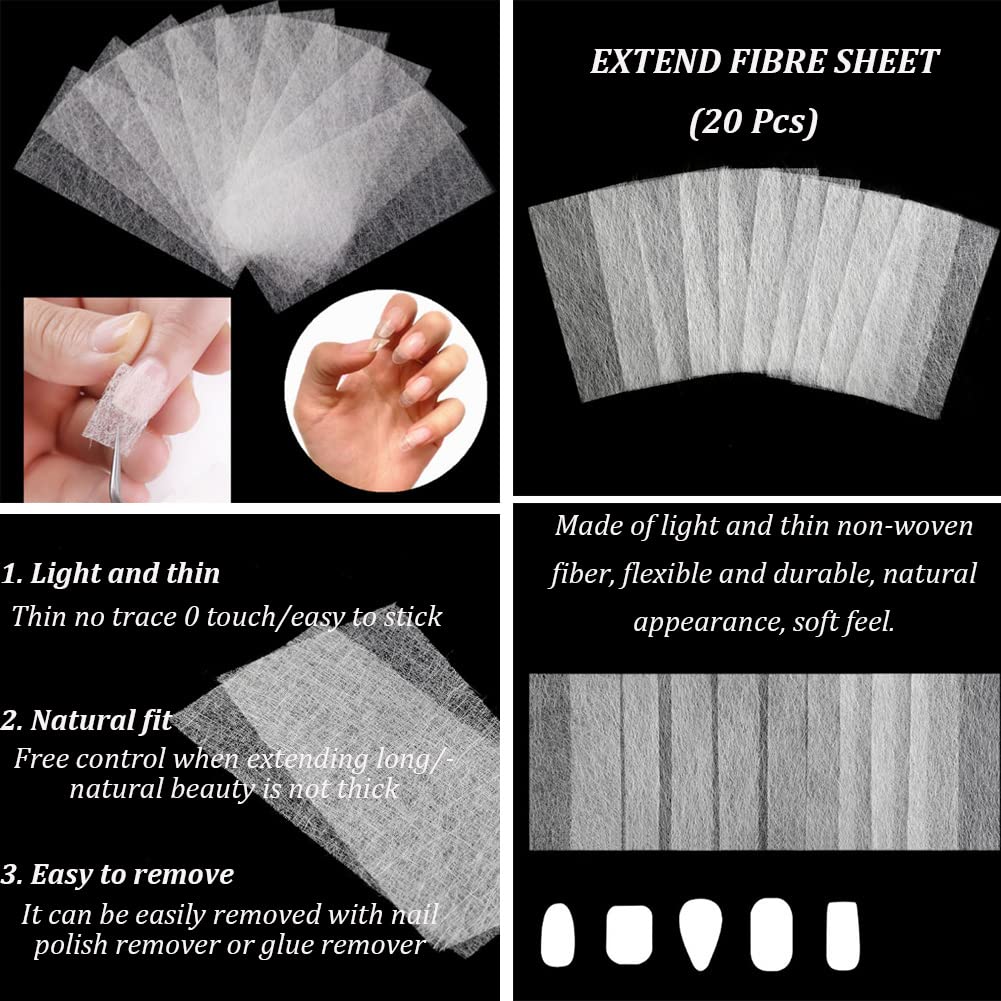 EXTEND FIBRE SHEET
(20 Pcs)

1. Light and thin
Thin no trace 0 touch/easy to stick

2. Natural fit
Free control when extending long/-natural beauty is not thick

3. Easy to remove
It can be easily removed with nail polish remover or glue remover

Made of light and thin non-woven fiber, flexible and durable, natural appearance, soft feel.