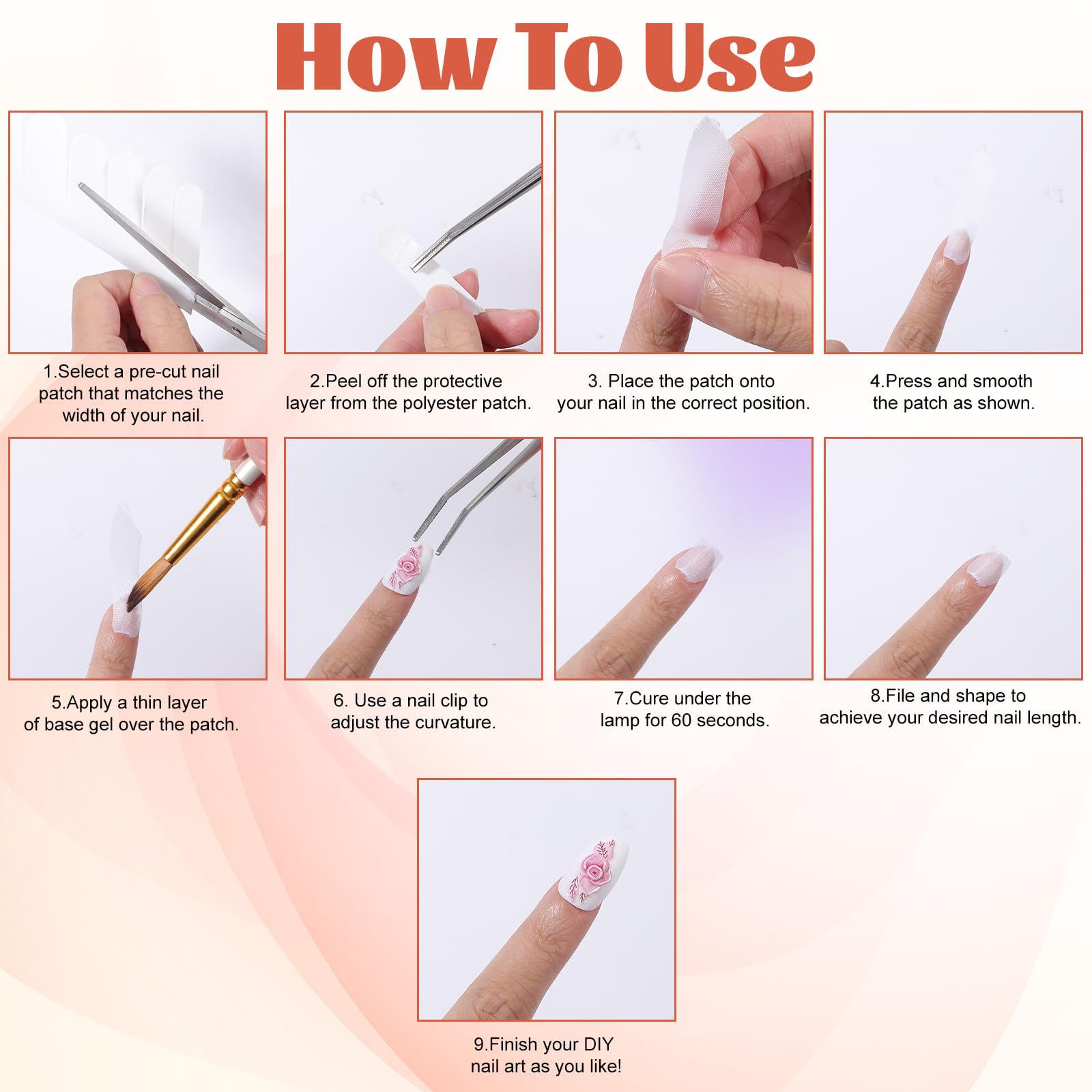 How To Use

1.Select a pre-cut nail patch that matches the width of your nail.

2.Peel off the protective layer from the polyester patch.

3. Place the patch onto your nail in the correct position.

4.Press and smooth the patch as shown.

5.Apply a thin layer of base gel over the patch.

6. Use a nail clip to adjust the curvature.

7.Cure under the lamp for 60 seconds.

8.File and shape to achieve your desired nail length.

9.Finish your DIY nail art as you like!