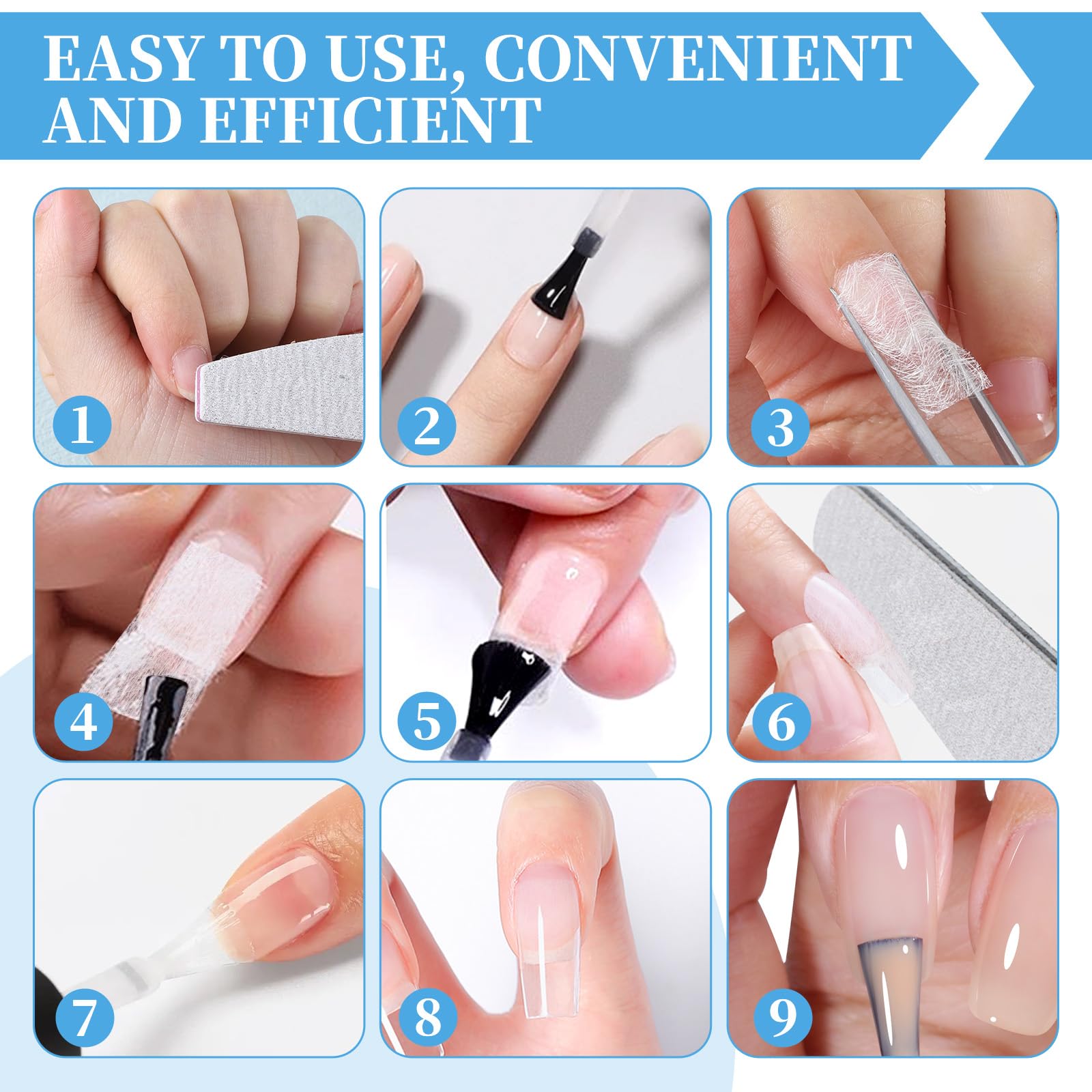 EASY TO USE, CONVENIENT AND EFFICIENT

1

2

3

4

5

6

7

8

9