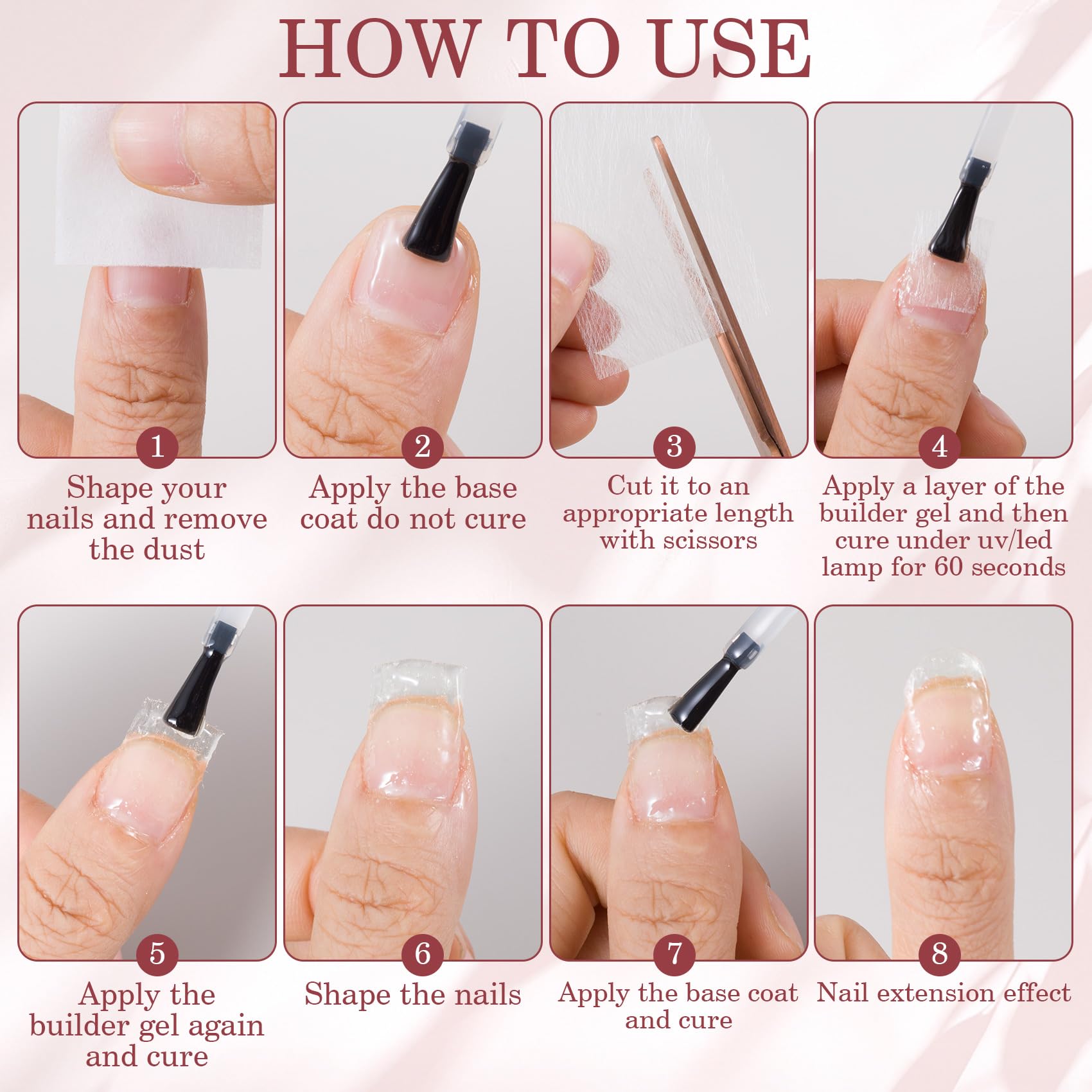 HOW TO USE

1
Shape your nails and remove the dust

2
Apply the base coat do not cure

3
Cut it to an appropriate length with scissors

4
Apply a layer of the builder gel and then cure under uv/led lamp for 60 seconds

5
Apply the builder gel again and cure

6
Shape the nails

7
Apply the base coat and cure

8
Nail extension effect