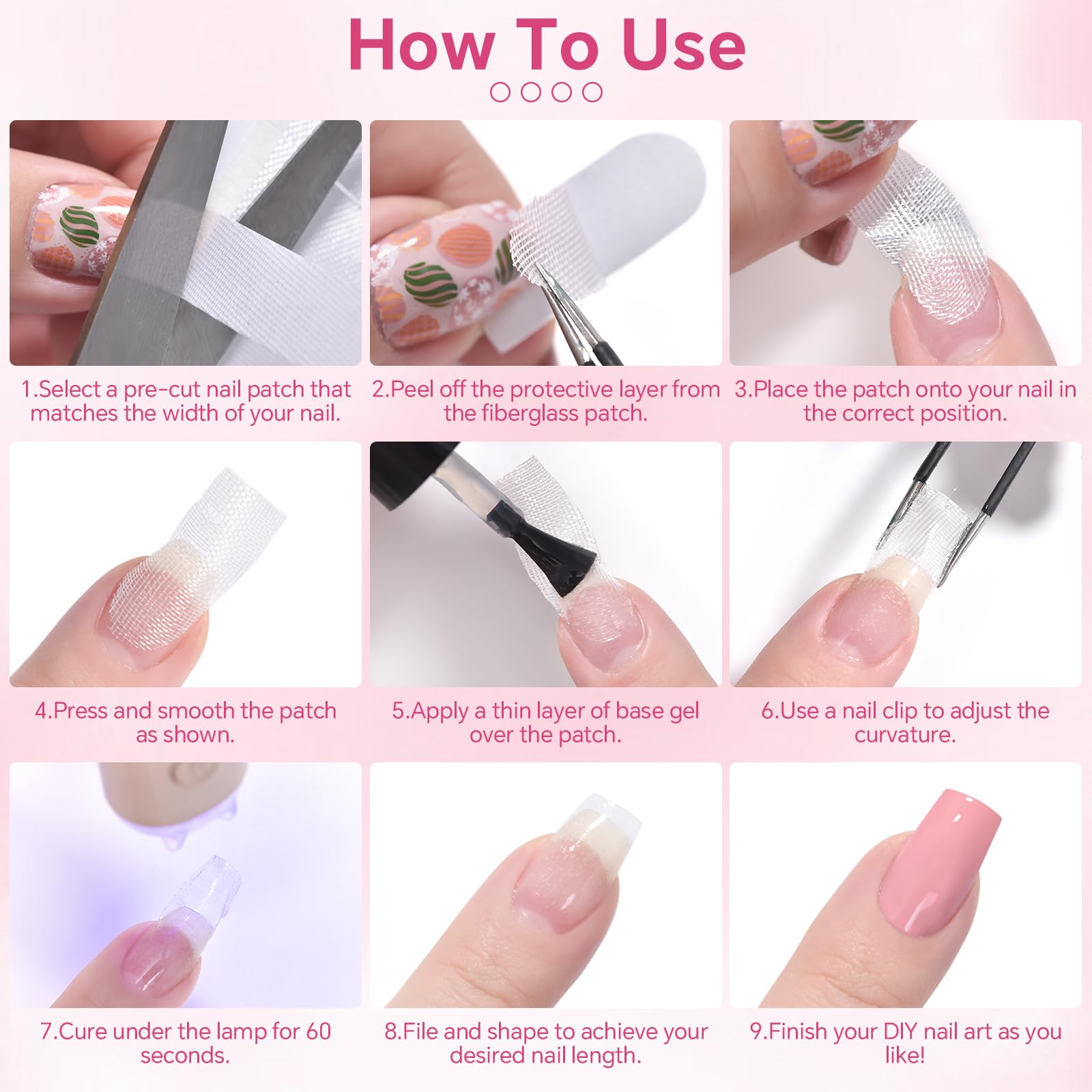 How To Use

1.Select a pre-cut nail patch that matches the width of your nail.

2.Peel off the protective layer from the fiberglass patch.

3.Place the patch onto your nail in the correct position.

4.Press and smooth the patch as shown.

5.Apply a thin layer of base gel over the patch.

6.Use a nail clip to adjust the curvature.

7.Cure under the lamp for 60 seconds.

8.File and shape to achieve your desired nail length.

9.Finish your DIY nail art as you like!