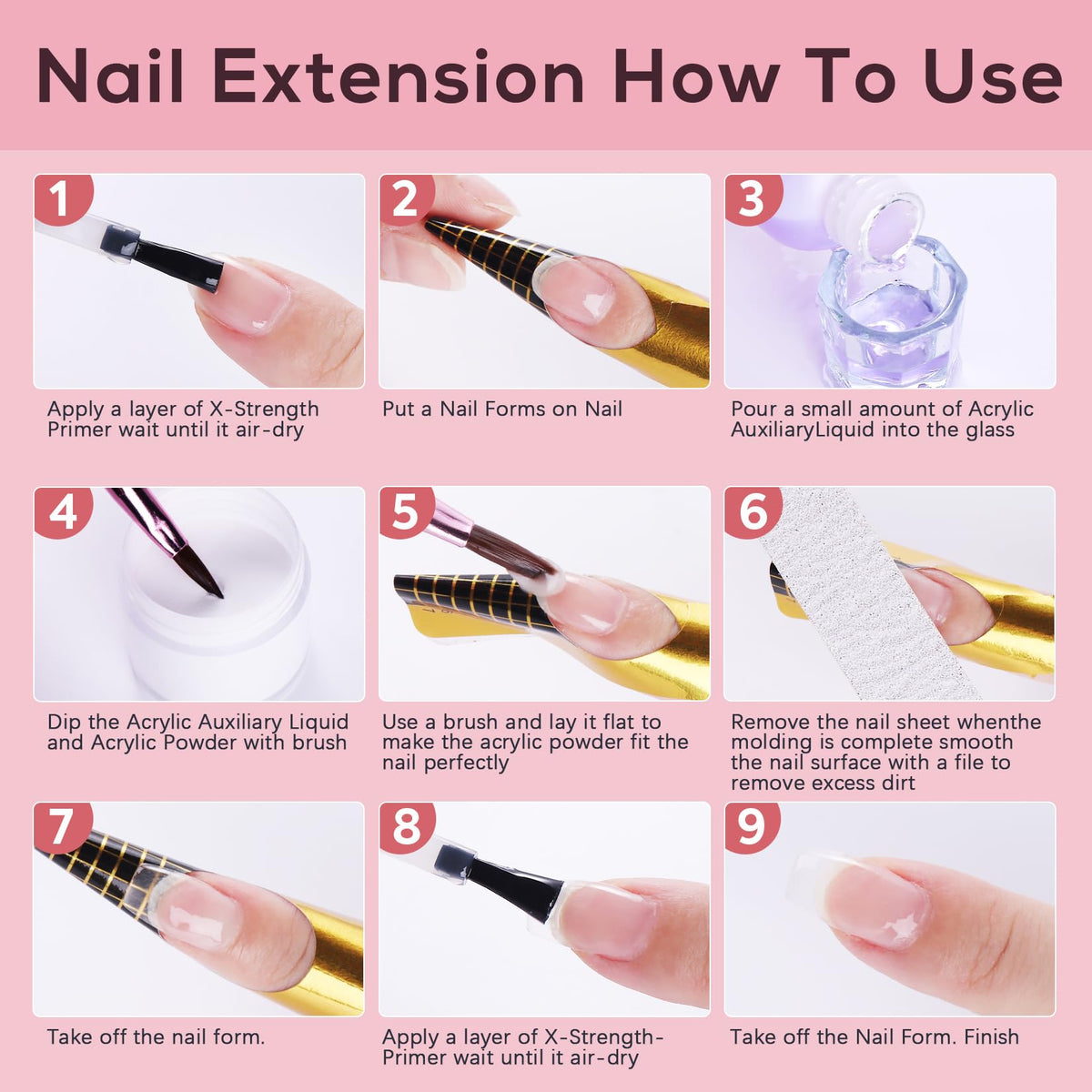 Nail Extension How To Use

1
Apply a layer of X-Strength Primer wait until it air-dry

2
Put a Nail Forms on Nail

3
Pour a small amount of Acrylic AuxiliaryLiquid into the glass

4
Dip the Acrylic Auxiliary Liquid and Acrylic Powder with brush

5
Use a brush and lay it flat to make the acrylic powder fit the nail perfectly

6
Remove the nail sheet whenthe molding is complete smooth the nail surface with a file to remove excess dirt

7
Take off the nail form.

8
Apply a layer of X-Strength-Primer wait until it air-dry

9
Take off the Nail Form. Finish