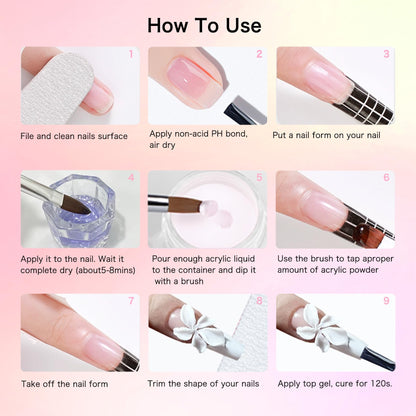 How To Use

1

File and clean nails surface

2

Apply non-acid PH bond, air dry

3

Put a nail form on your nail

4

Apply it to the nail. Wait it complete dry (about5-8mins)

5

Pour enough acrylic liquid to the container and dip it with a brush

6

Use the brush to tap aproper amount of acrylic powder

7

Take off the nail form

8

Trim the shape of your nails

9

Apply top gel, cure for 120s.