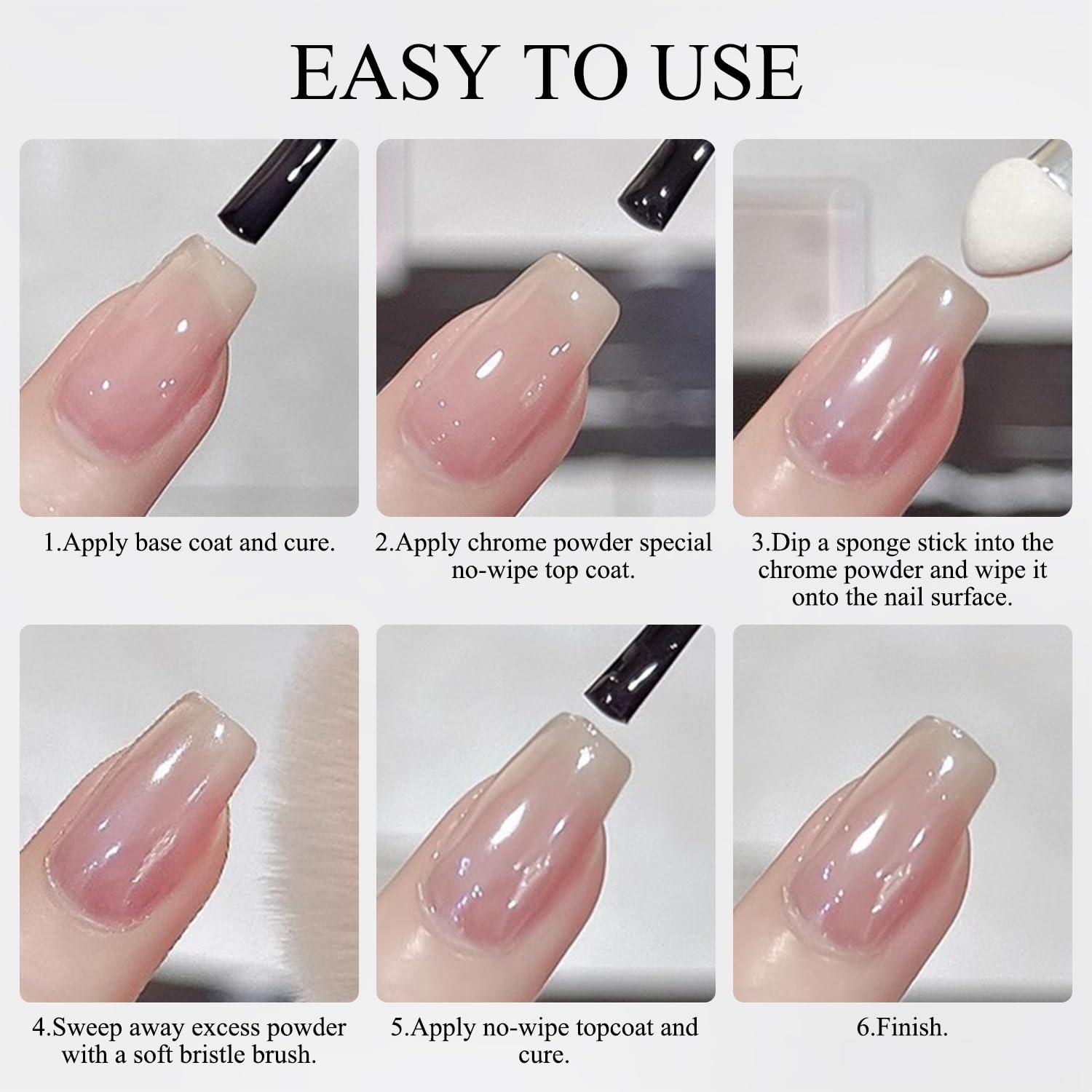 EASY TO USE

1.Apply base coat and cure.

2.Apply chrome powder special no-wipe top coat.

3.Dip a sponge stick into the chrome powder and wipe it onto the nail surface.

4.Sweep away excess powder with a soft bristle brush.

5.Apply no-wipe topcoat and cure.

6.Finish.