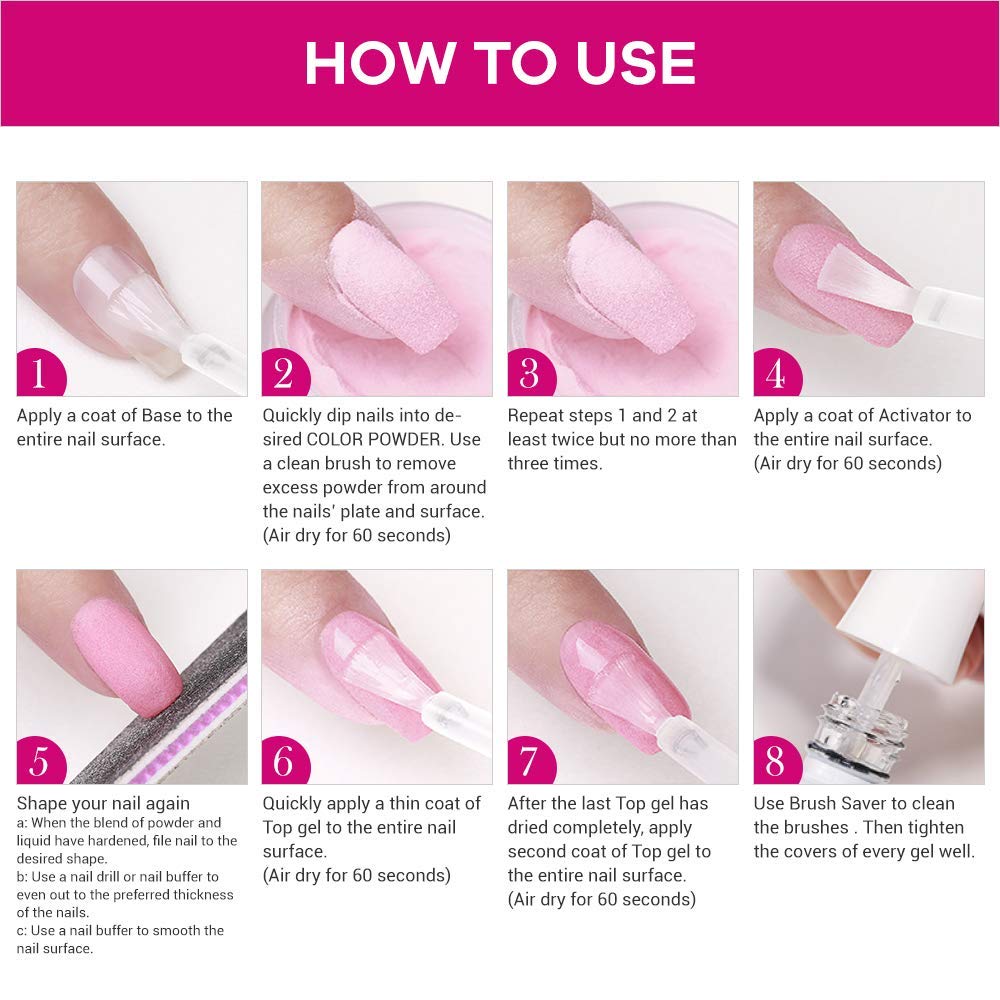 HOW TO USE

1
Apply a coat of Base to the entire nail surface.

2
Quickly dip nails into desired COLOR POWDER. Use a clean brush to remove excess powder from around the nails' plate and surface. (Air dry for 60 seconds)

3
Repeat steps 1 and 2 at least twice but no more than three times.

4
Apply a coat of Activator to the entire nail surface. (Air dry for 60 seconds)

5
Shape your nail again
a: When the blend of powder and liquid have hardened, file nail to the desired shape.
b: Use a nail drill or nail buffer to even out to the preferred thickness of the nails.
c: Use a nail buffer to smooth the nail surface.

6
Quickly apply a thin coat of Top gel to the entire nail surface.
(Air dry for 60 seconds)

7
After the last Top gel has dried completely, apply second coat of Top gel to the entire nail surface.
(Air dry for 60 seconds)

8
Use Brush Saver to clean the brushes . Then tighten the covers of every gel well.