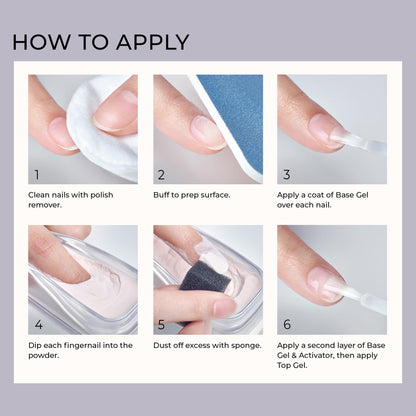 HOW TO APPLY

1

Clean nails with polish remover.

2

Buff to prep surface.

3

Apply a coat of Base Gel over each nail.

4

Dip each fingernail into the powder.

5

Dust off excess with sponge.

6

Apply a second layer of Base Gel & Activator, then apply Top Gel.