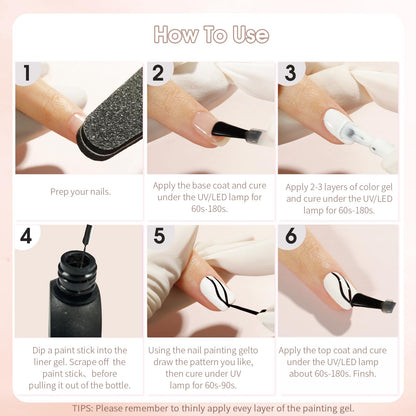 How To Use

1

Prep your nails.

2

Apply the base coat and cure under the UV/LED lamp for 60s-180s.

3

Apply 2-3 layers of color gel and cure under the UV/LED lamp for 60s-180s.

4

Dip a paint stick into the liner gel. Scrape off the paint stick、before pulling it out of the bottle.

5

Using the nail painting gelto draw the pattern you like, then cure under UV lamp for 60s-90s.

6

Apply the top coat and cure under the UV/LED lamp about 60s-180s. Finsh.

TIPS: Please remember to thinly apply evey layer of the painting gel.