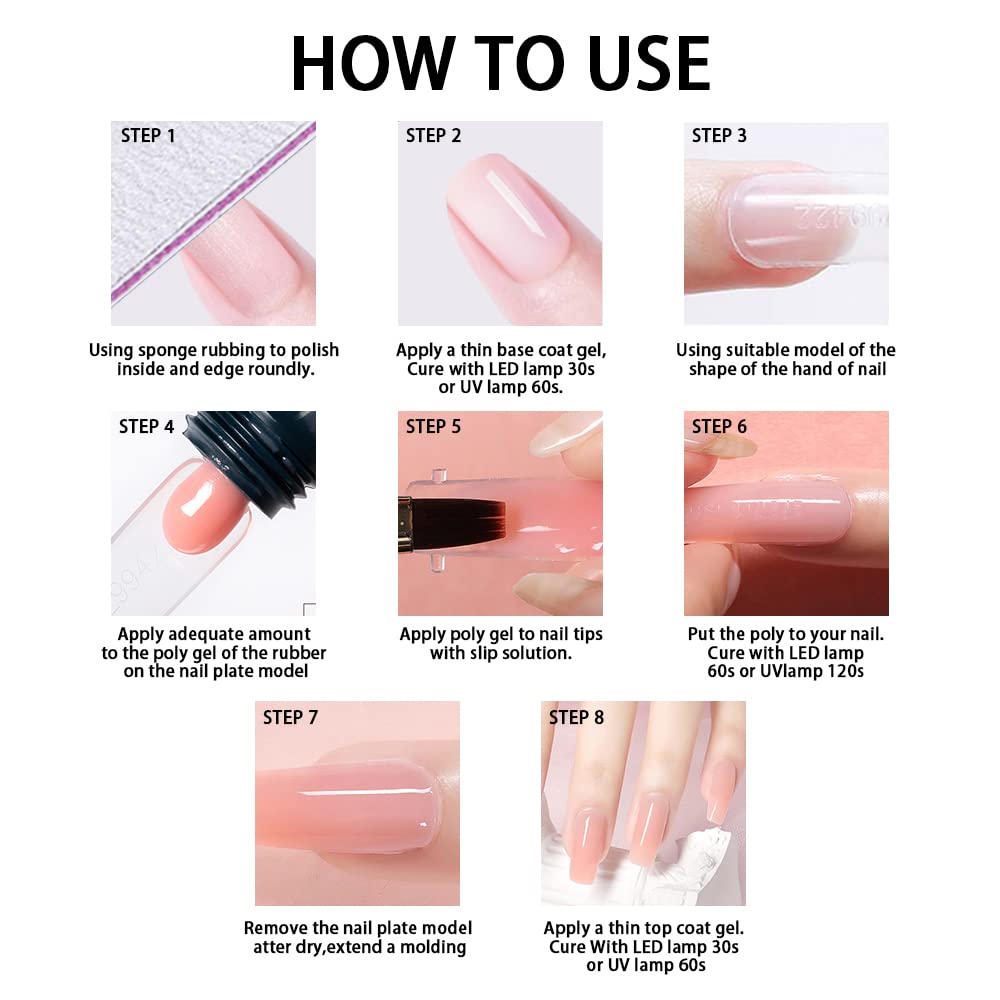 HOW TO USE

STEP 1

Using sponge rubbing to polish inside and edge roundly.

STEP 2

Apply a thin base coat gel, Cure with LED lamp 30s or UV lamp 60s.

STEP 3

Using suitable model of the shape of the hand of nail

STEP 4

Apply adequate amount to the poly gel of the rubber on the nail plate model

STEP 5

Apply poly gel to nail tips with slip solution.

STEP 6

Put the poly to your nail. Cure with LED lamp 60s or UVlamp 120s

STEP 7

Remove the nail plate model atter dry,extend a molding

STEP 8

Apply a thin top coat gel. Cure With LED lamp 30s or UV lamp 60s