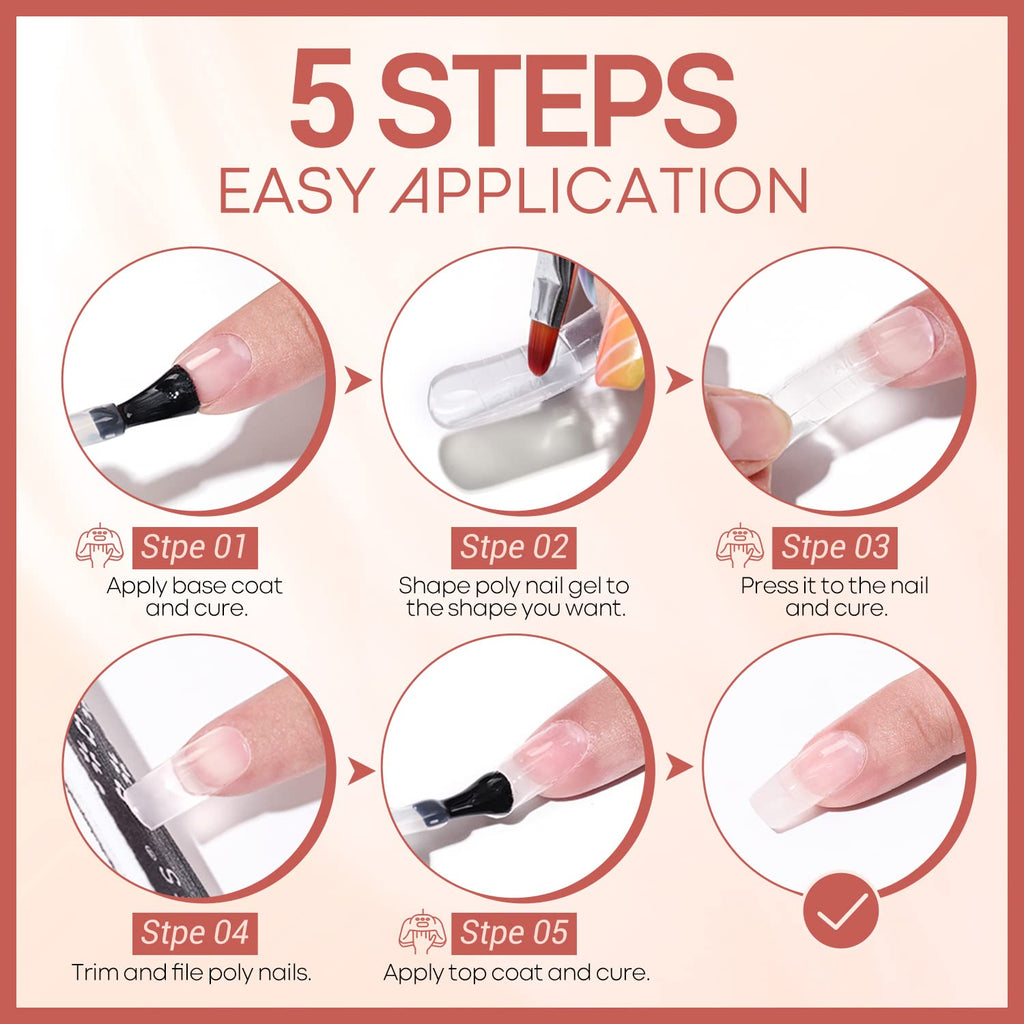 5 STEPS
EASY APPLICATION

Stpe 01
Apply base coat and cure.

Stpe 02
Shape poly nail gel to the shape you want.

Stpe 03
Press it to the nail and cure.

Stpe 04
Trim and file poly nails.

Stpe 05
Apply top coat and cure.