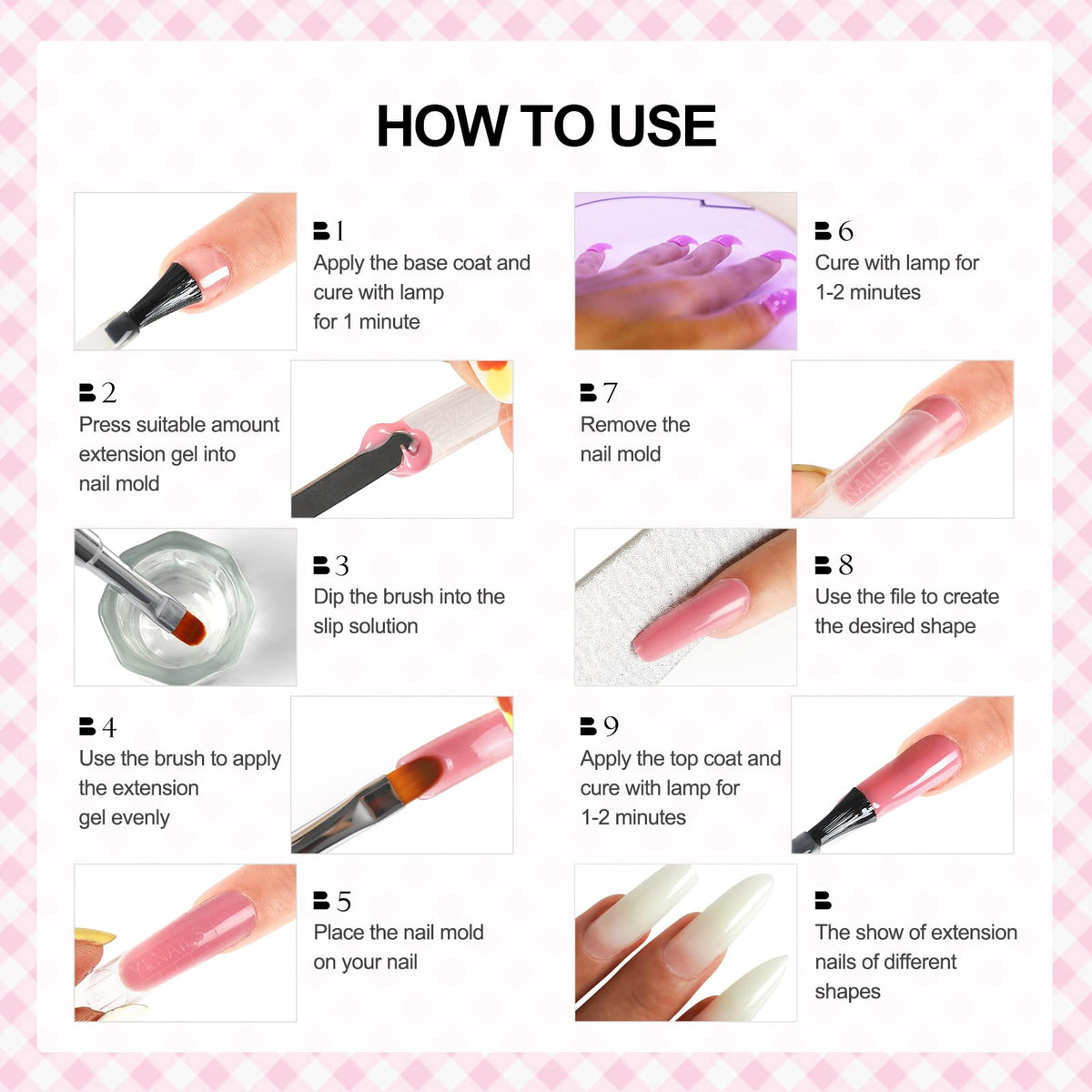 HOW TO USE

1
Apply the base coat and cure with lamp for 1 minute

2
Press suitable amount extension gel into nail mold

3
Dip the brush into the slip solution

4
Use the brush to apply the extension gel evenly

5
Place the nail mold on your nail

6
Cure with lamp for 1-2 minutes

7
Remove the nail mold

8
Use the file to create the desired shape

9
Apply the top coat and cure with lamp for 1-2 minutes

The show of extension nails of different shapes