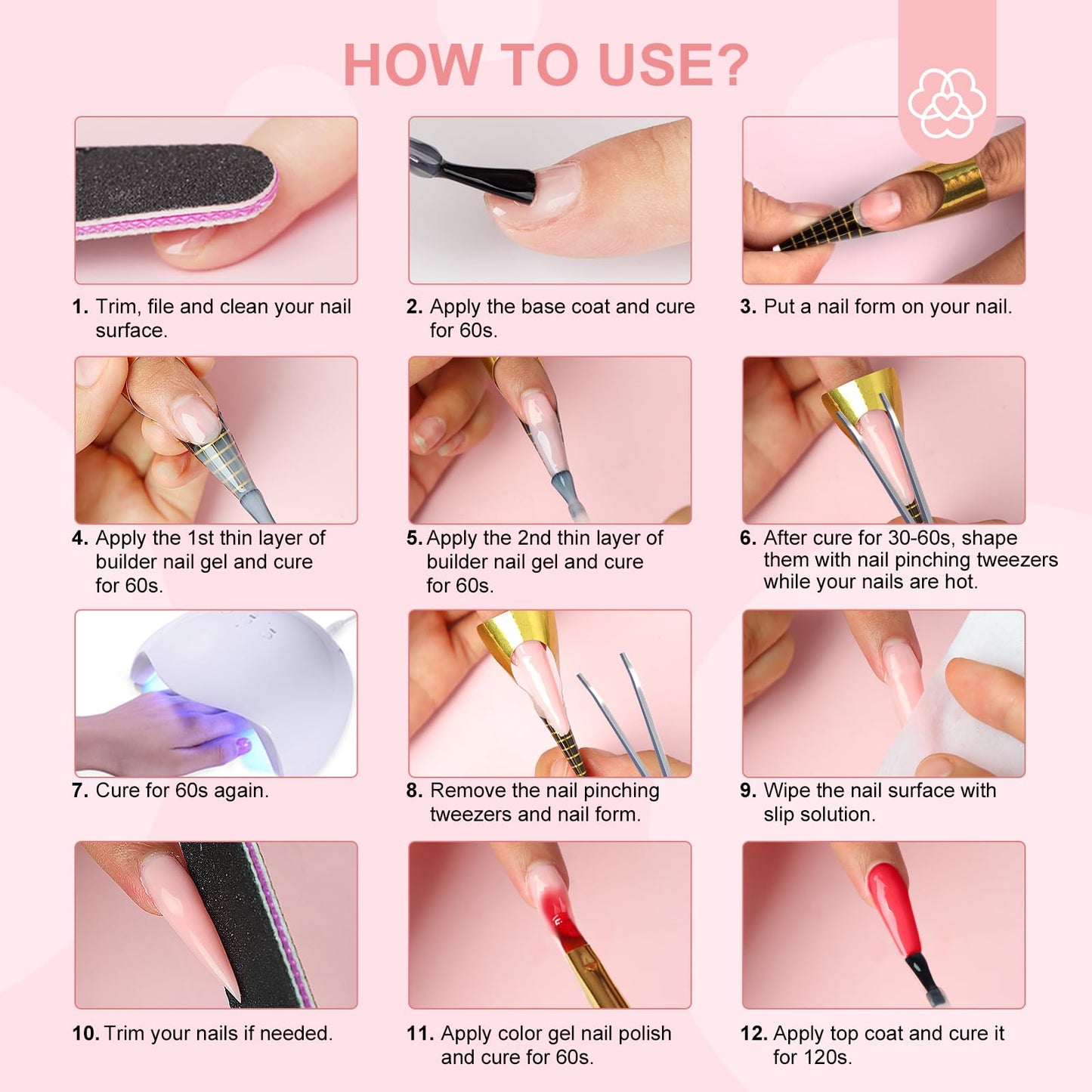 HOW TO USE?

1. Trim, file and clean your nail surface.

2. Apply the base coat and cure for 60s.

3. Put a nail form on your nail.

4. Apply the 1st thin layer of builder nail gel and cure for 60s.

5. Apply the 2nd thin layer of builder nail gel and cure for 60s.

6. After cure for 30-60s, shape them with nail pinching tweezers while your nails are hot.

7. Cure for 60s again.

8. Remove the nail pinching tweezers and nail form.

9. Wipe the nail surface with slip solution.

10. Trim your nails if needed.

11. Apply color gel nail polish and cure for 60s.

12. Apply top coat and cure it for 120s.