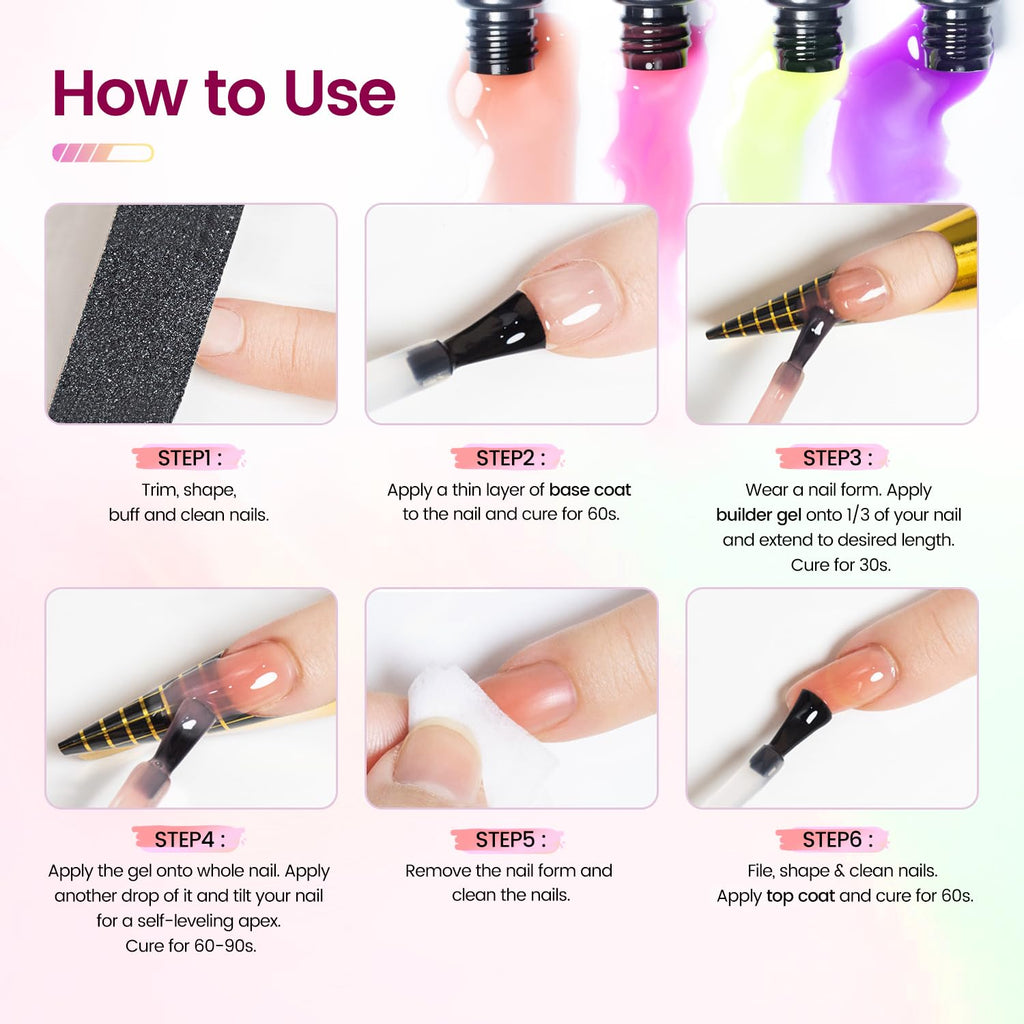 How to Use

STEP1 :
Trim, shape, buff and clean nails.

STEP2 :
Apply a thin layer of base coat to the nail and cure for 60s.

STEP3 :
Wear a nail form. Apply builder gel onto 1/3 of your nail and extend to desired length. Cure for 30s.

STEP4 :
Apply the gel onto whole nail. Apply another drop of it and tilt your nail for a self-leveling apex. Cure for 60-90s.

STEP5 :
Remove the nail form and clean the nails.

STEP6 :
File, shape & clean nails. Apply top coat and cure for 60s.